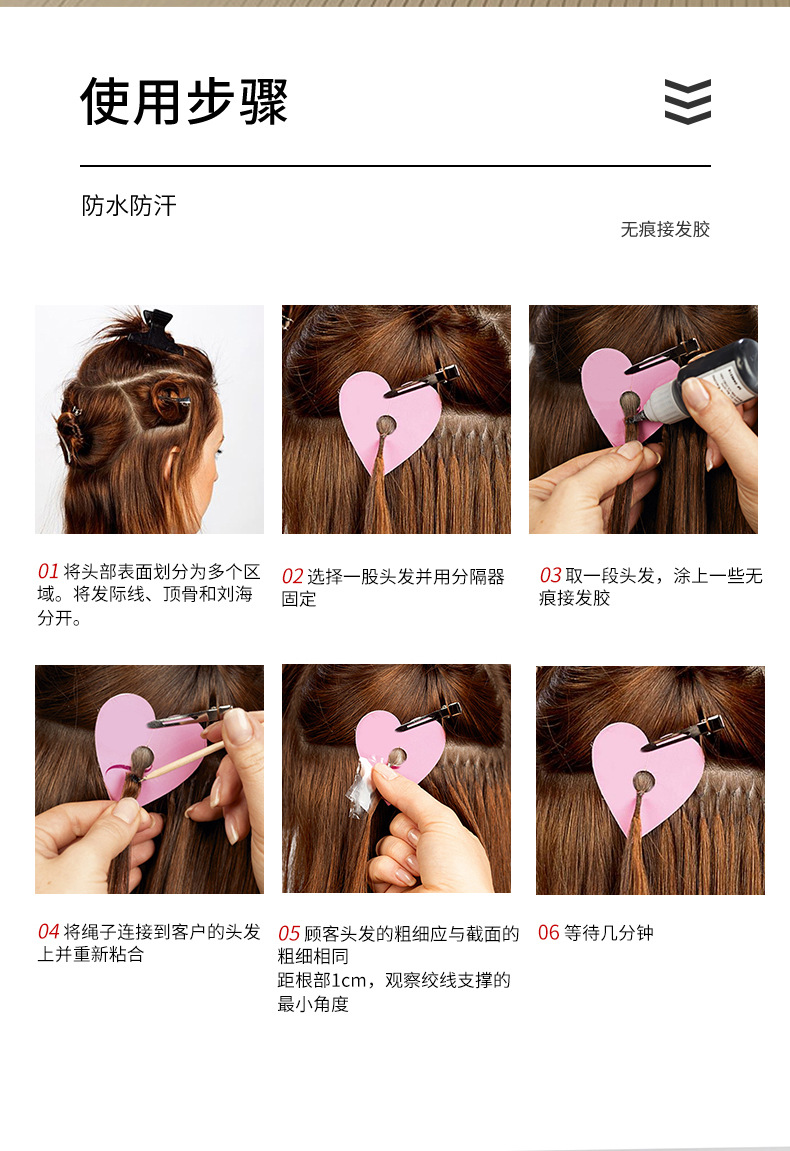 使用步骤

防水防汗

无痕接发胶

01 将头部表面划分为多个区域。将发际线、顶骨和刘海分开。

02 选择一股头发并用分隔器固定

03 取一段头发，涂上一些无痕接发胶

04 将绳子连接到客户的头发上并重新粘合

05 顾客头发的粗细应与截面的粗细相同
距根部1cm，观察绞线支撑的最小角度

06 等待几分钟