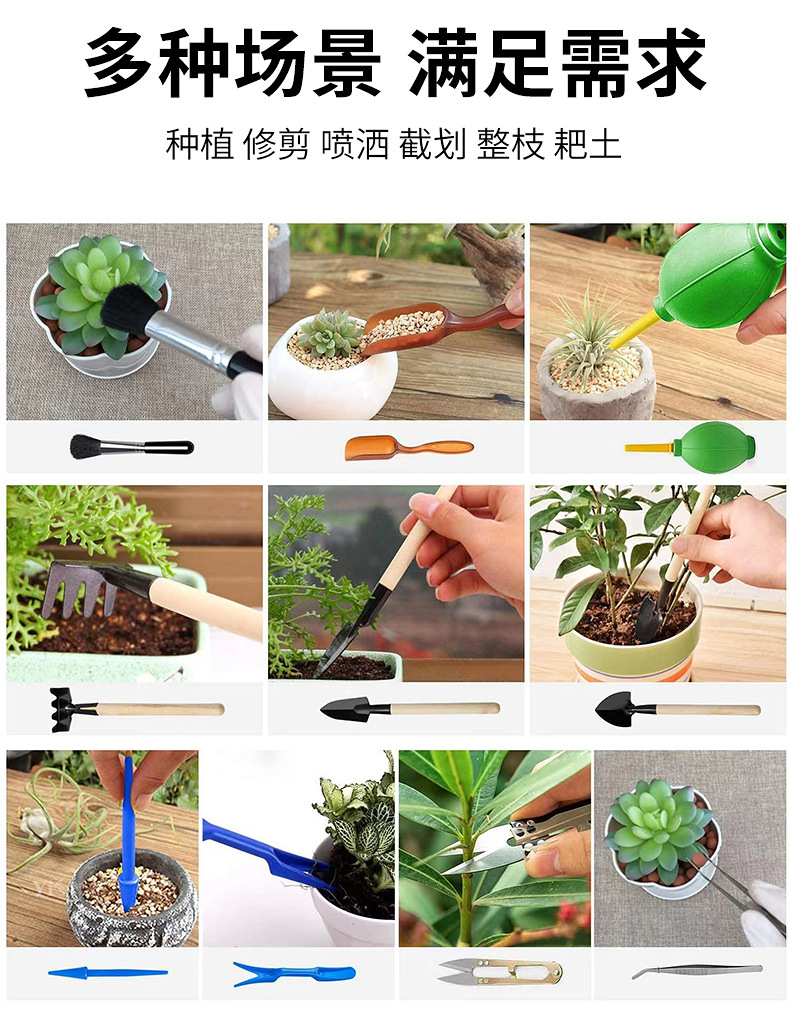 多种场景 满足需求

种植 修剪 喷洒 截划 整枝 耙土