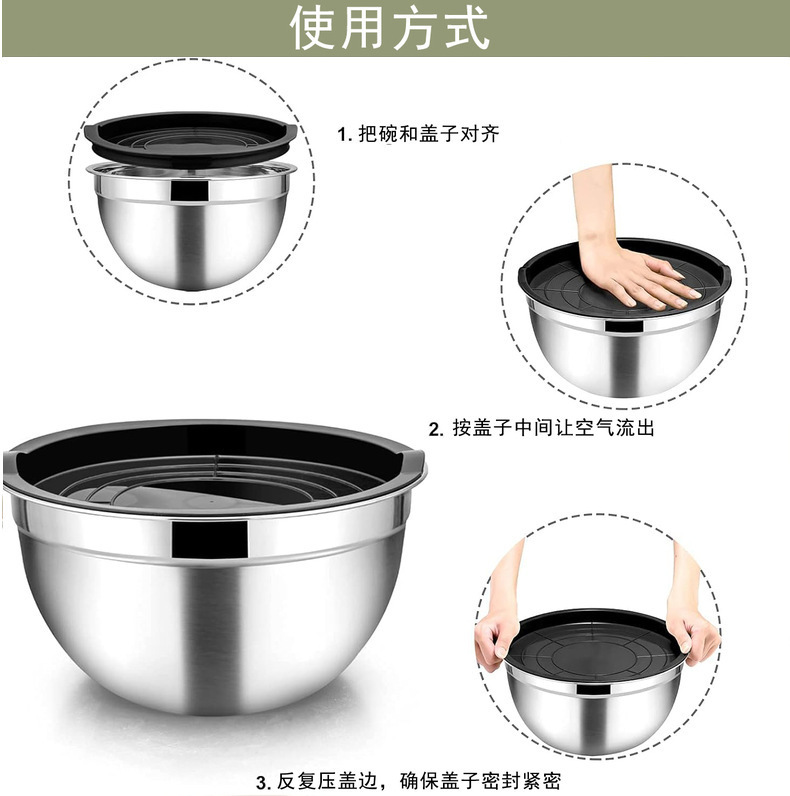 使用方式

1. 把碗和盖子对齐

2. 按盖子中间让空气流出

3. 反复压盖边，确保盖子密封紧密