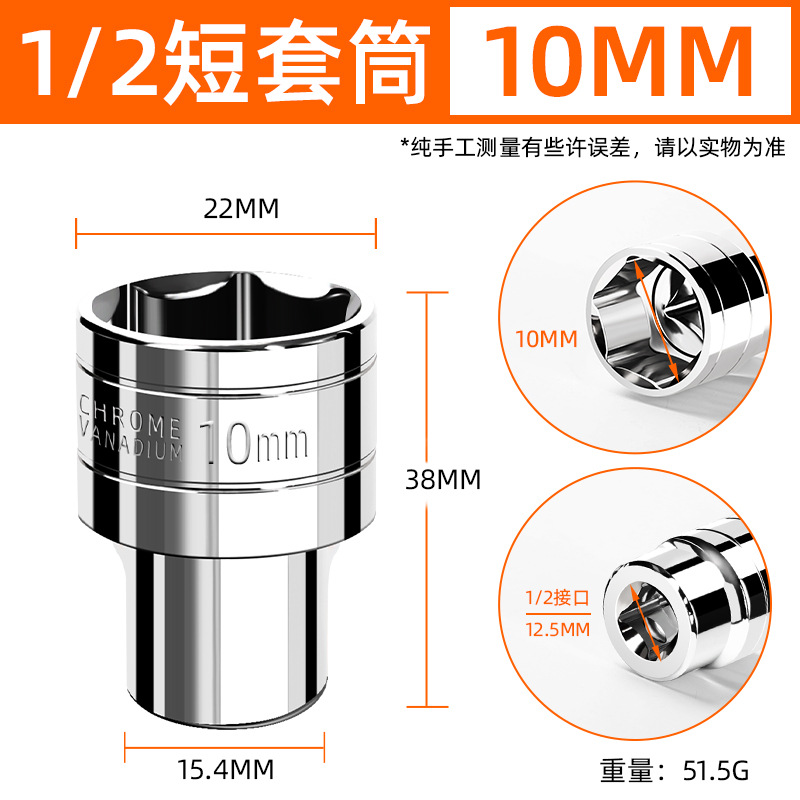 1/2短套筒 10MM

*纯手工测量有些许误差，请以实物为准

22MM

CHROME VANADIUM 10mm

38MM

15.4MM

10MM

1/2接口
12.5MM

重量：51.5G