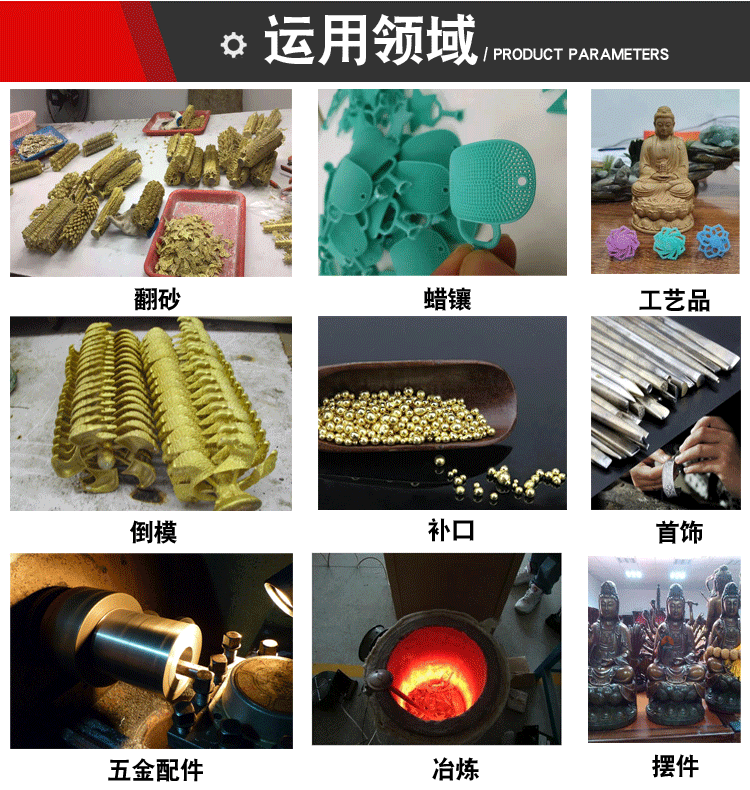 运用领域 / PRODUCT PARAMETERS

翻砂

蜡镶

工艺品

倒模

补口

首饰

五金配件

冶炼

摆件