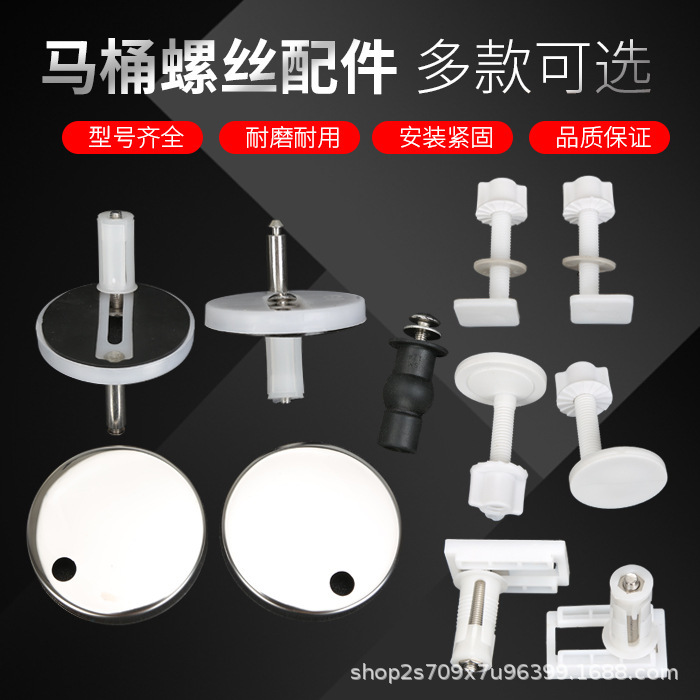 马桶螺丝配件 多款可选

型号齐全 耐磨耐用 安装紧固 品质保证

shop2s709x7u96399.1688.com