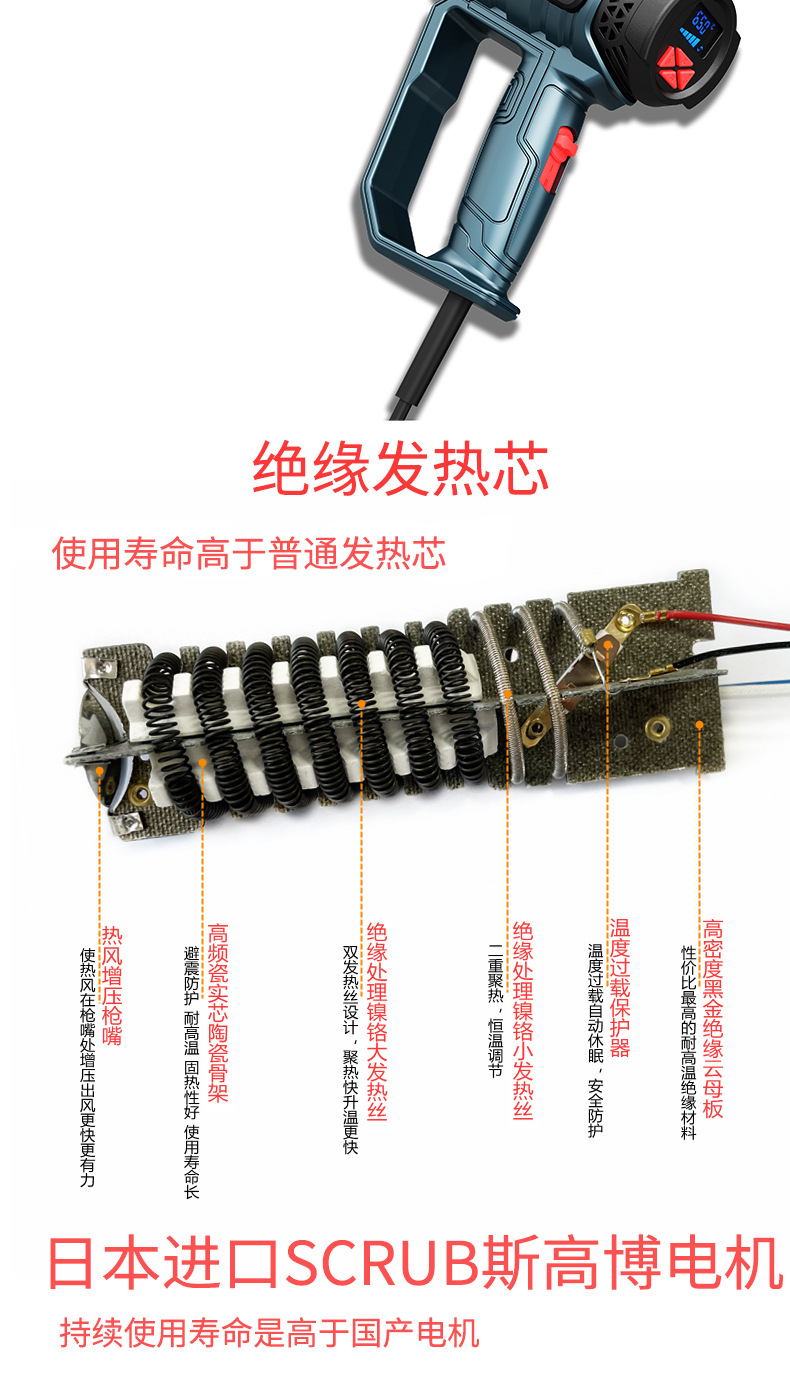 绝缘发热芯

使用寿命高于普通发热芯

热风增压枪嘴
使热风在枪嘴处增压出风更快更有力

高频瓷实芯陶瓷骨架
避震防护 耐高温 固热性好 使用寿命长

绝缘处理镍铬大发热丝
双发热丝设计，聚热快升温更快

绝缘处理镍铬小发热丝
二重聚热，恒温调节

温度过载保护器
温度过载自动休眠，安全防护

高密度黑金绝缘云母板
性价比最高的耐高温绝缘材料

日本进口SCRUB斯高博电机

持续使用寿命是高于国产电机