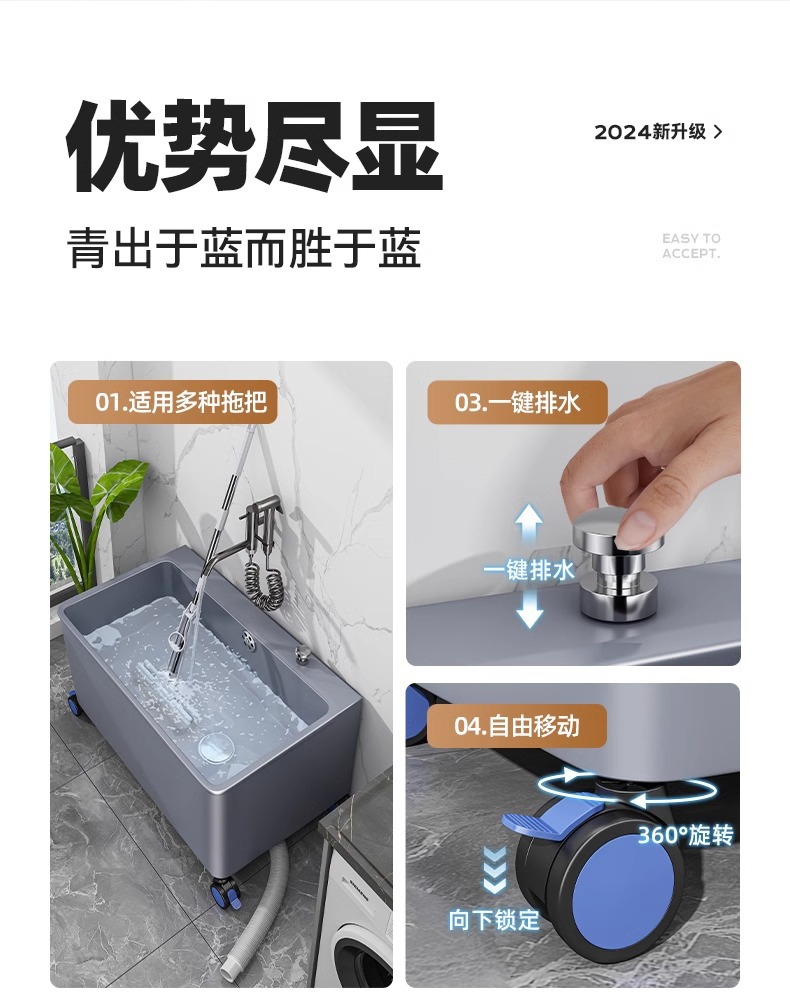 优势尽显

2024新升级 >

青出于蓝而胜于蓝

EASY TO ACCEPT.

01.适用多种拖把

03.一键排水

一键排水

04.自由移动

360°旋转

向下锁定