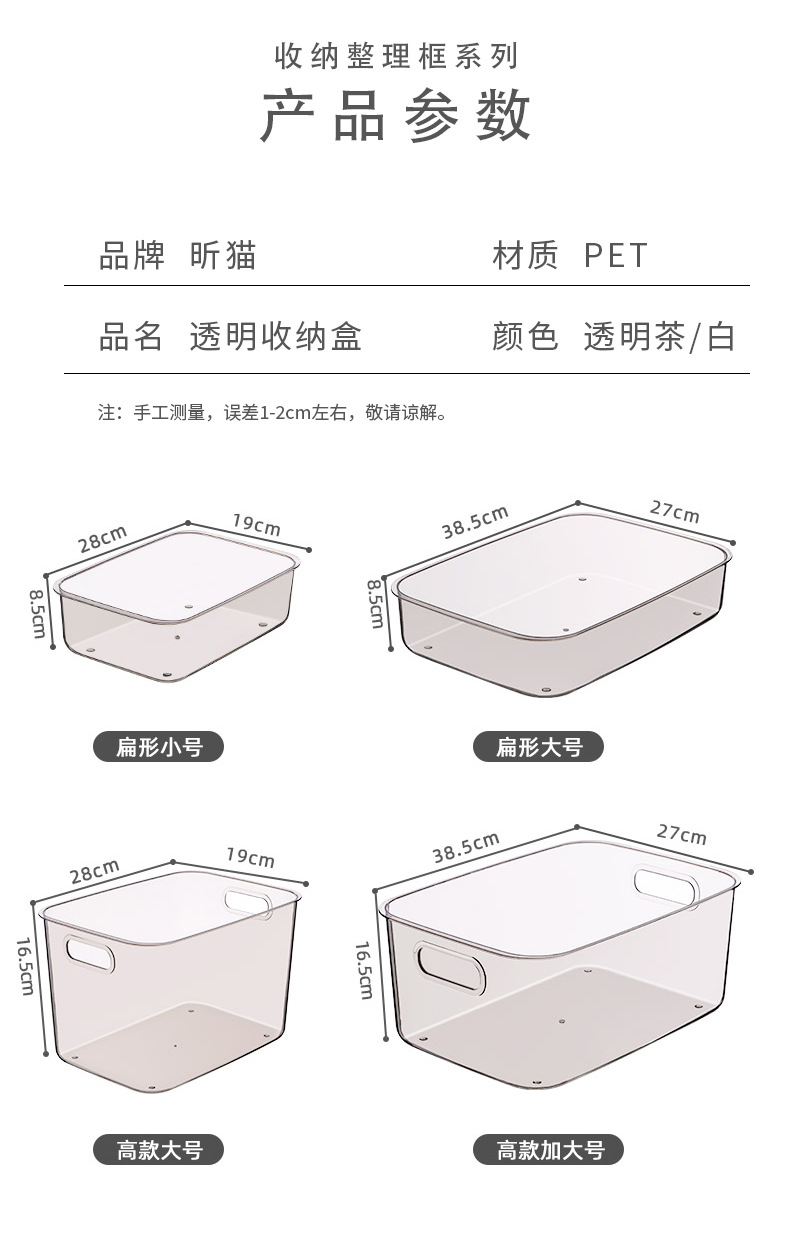 收纳整理框系列
产品参数

品牌 昕猫
材质 PET

品名 透明收纳盒
颜色 透明茶/白

注：手工测量，误差1-2cm左右，敬请谅解。

28cm
19cm
8.5cm
扁形小号

38.5cm
27cm
8.5cm
扁形大号

28cm
19cm
16.5cm
高款大号

38.5cm
27cm
16.5cm
高款加大号