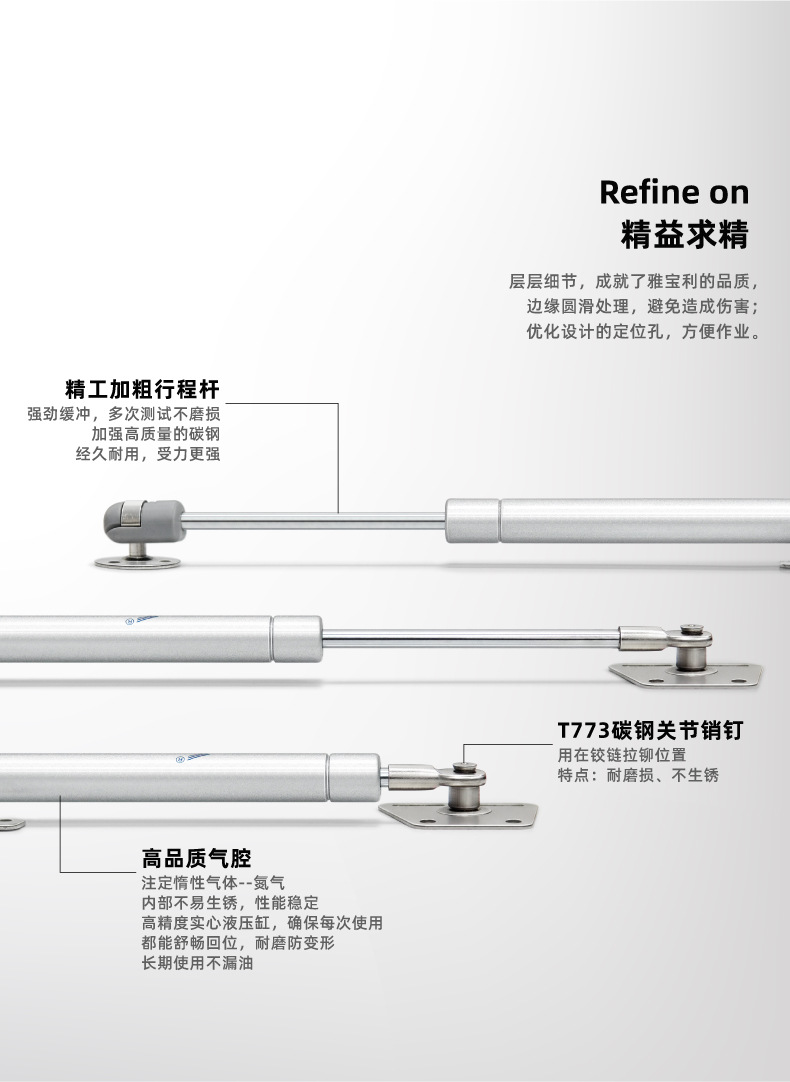 Refine on
精益求精

层层细节，成就了雅宝利的品质，
边缘圆滑处理，避免造成伤害；
优化设计的定位孔，方便作业。

精工加粗行程杆
强劲缓冲，多次测试不磨损
加强高质量的碳钢
经久耐用，受力更强

T773碳钢关节销钉
用在铰链拉铆位置
特点：耐磨损、不生锈

高品质气腔
注定惰性气体--氮气
内部不易生锈，性能稳定
高精度实心液压缸，确保每次使用
都能舒畅回位，耐磨防变形
长期使用不漏油