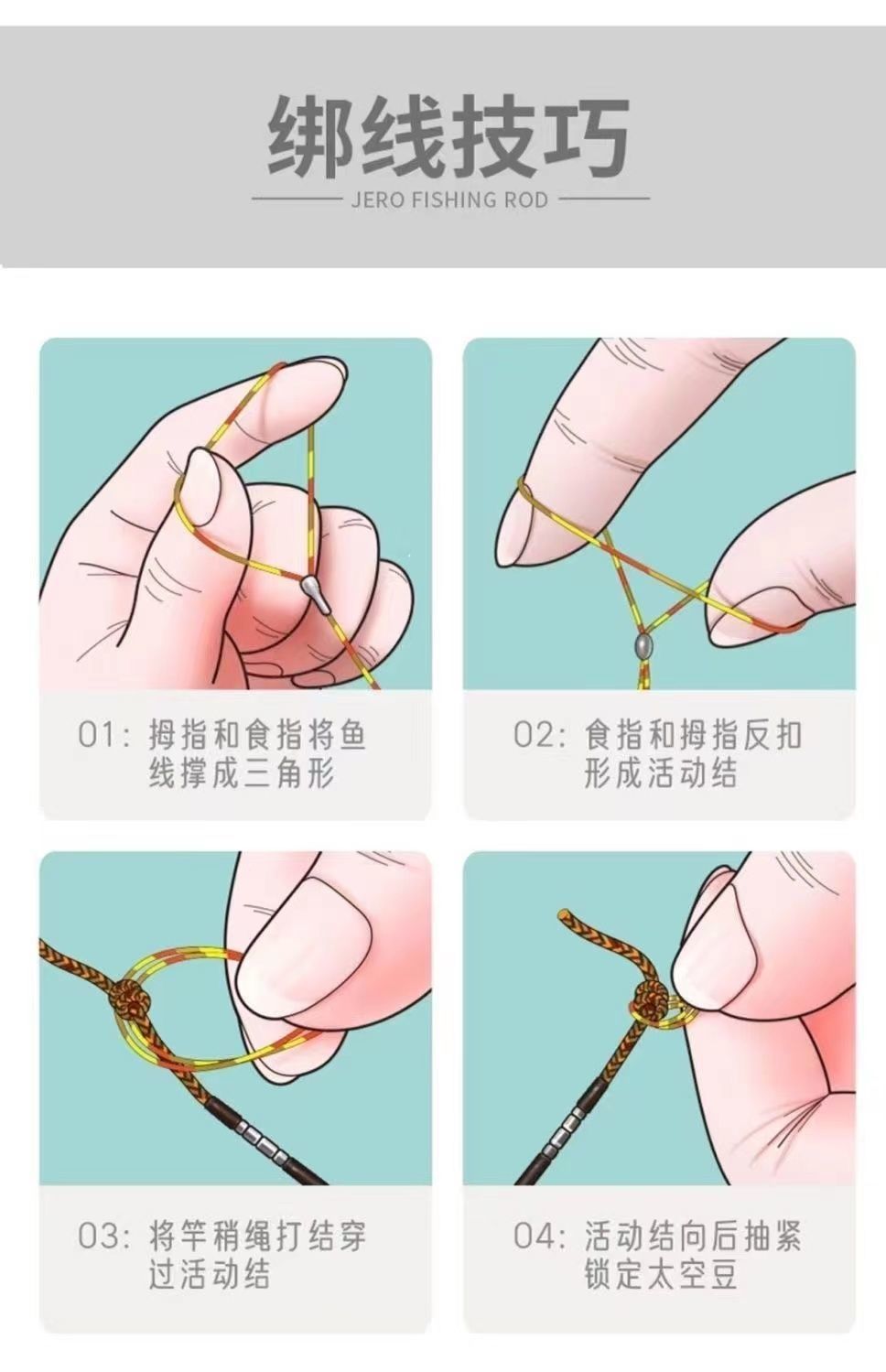 绑线技巧

JERO FISHING ROD

01：拇指和食指将鱼线撑成三角形

02：食指和拇指反扣形成活动结

03：将竿稍绳打结穿过活动结

04：活动结向后抽紧锁定太空豆