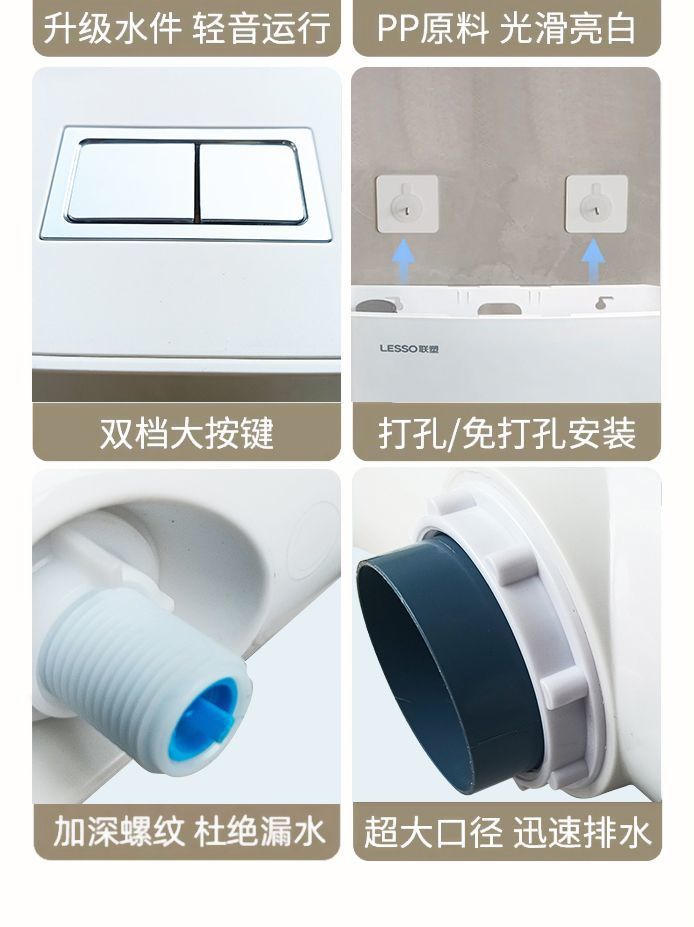 升级水件 轻音运行

PP原料 光滑亮白

LESSO联塑

双档大按键

打孔/免打孔安装

加深螺纹 杜绝漏水

超大口径 迅速排水