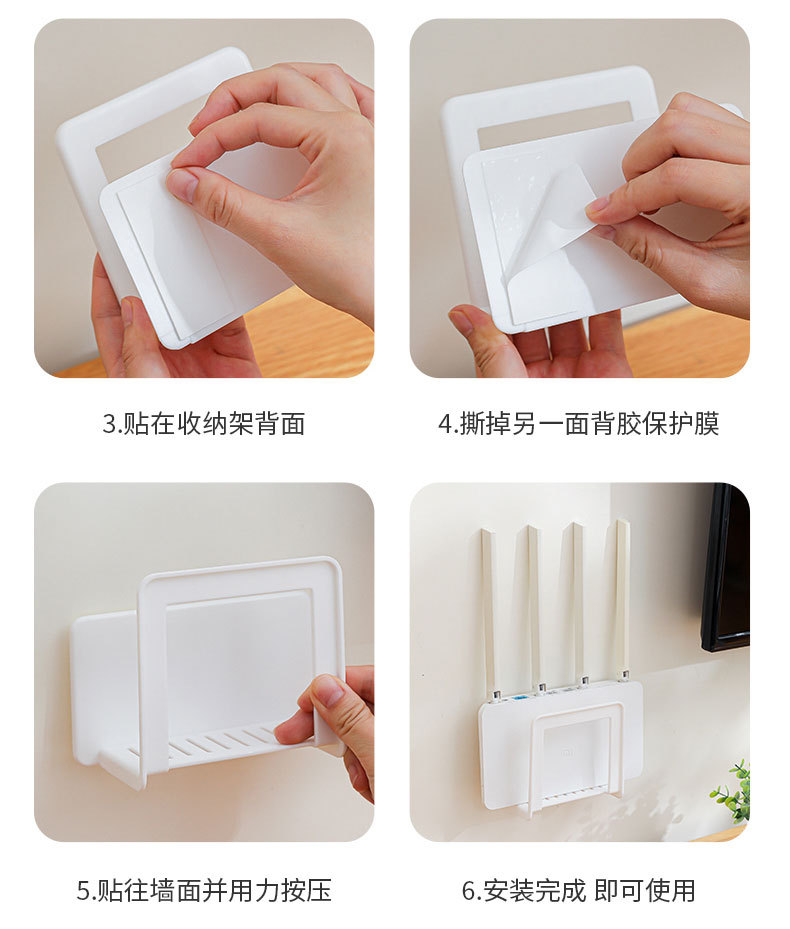 3.贴在收纳架背面

4.撕掉另一面背胶保护膜

5.贴往墙面并用力按压

6.安装完成 即可使用