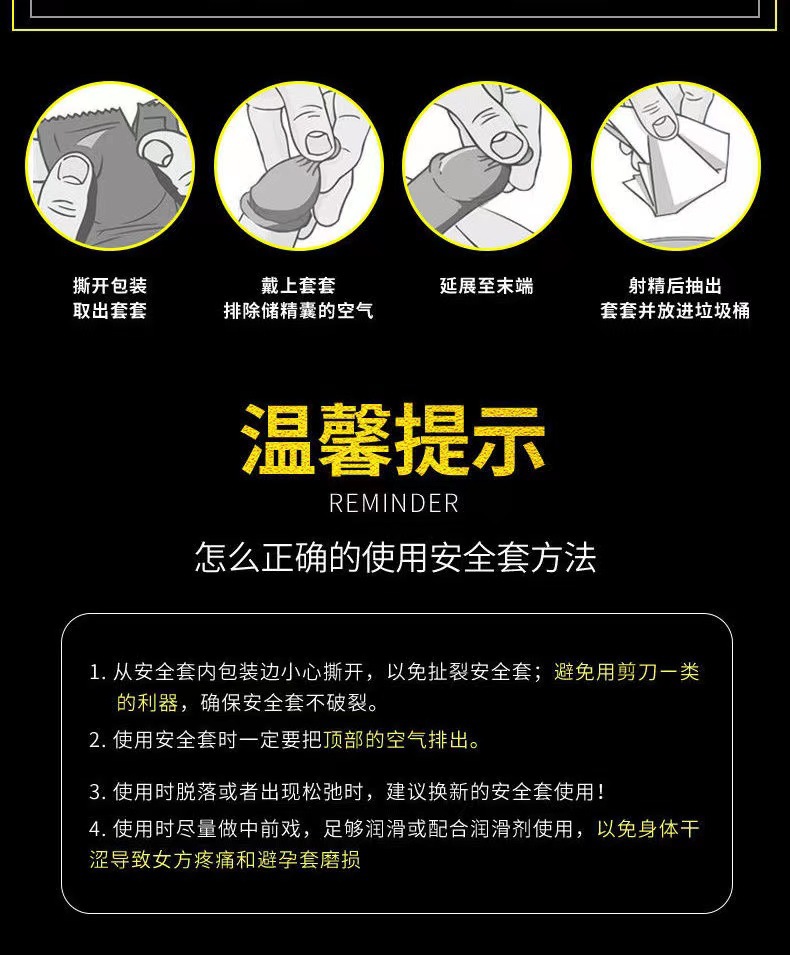 撕开包装
取出套套

戴上套套
排除储精囊的空气

延展至末端

射精后抽出
套套并放进垃圾桶

温馨提示
REMINDER

怎么正确的使用安全套方法

1. 从安全套内包装边小心撕开，以免扯裂安全套；避免用剪刀一类的利器，确保安全套不破裂。
2. 使用安全套时一定要把顶部的空气排出。
3. 使用时脱落或者出现松弛时，建议换新的安全套使用！
4. 使用时尽量做中前戏，足够润滑或配合润滑剂使用，以免身体干涩导致女方疼痛和避孕套磨损