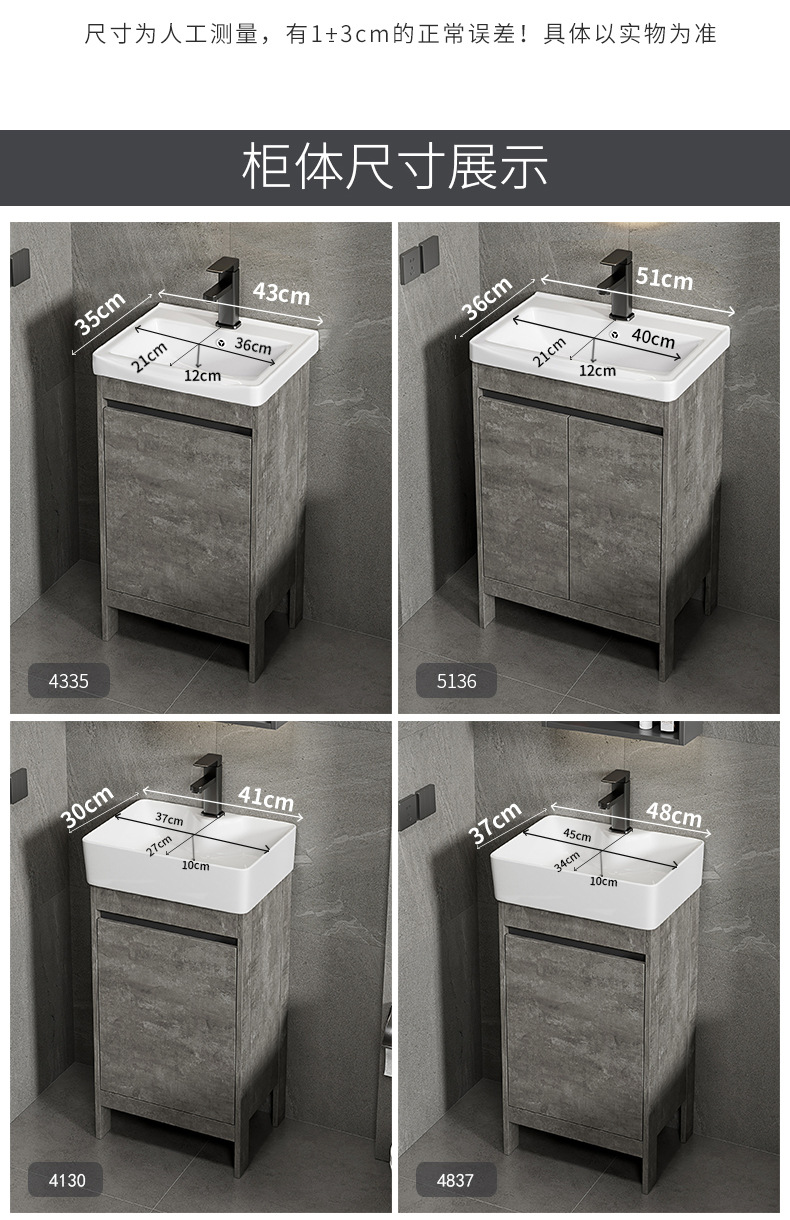 尺寸为人工测量，有1±3cm的正常误差！具体以实物为准

柜体尺寸展示

35cm
43cm
21cm
36cm
12cm
4335

36cm
51cm
21cm
40cm
12cm
5136

30cm
41cm
37cm
27cm
10cm
4130

37cm
48cm
45cm
34cm
10cm
4837