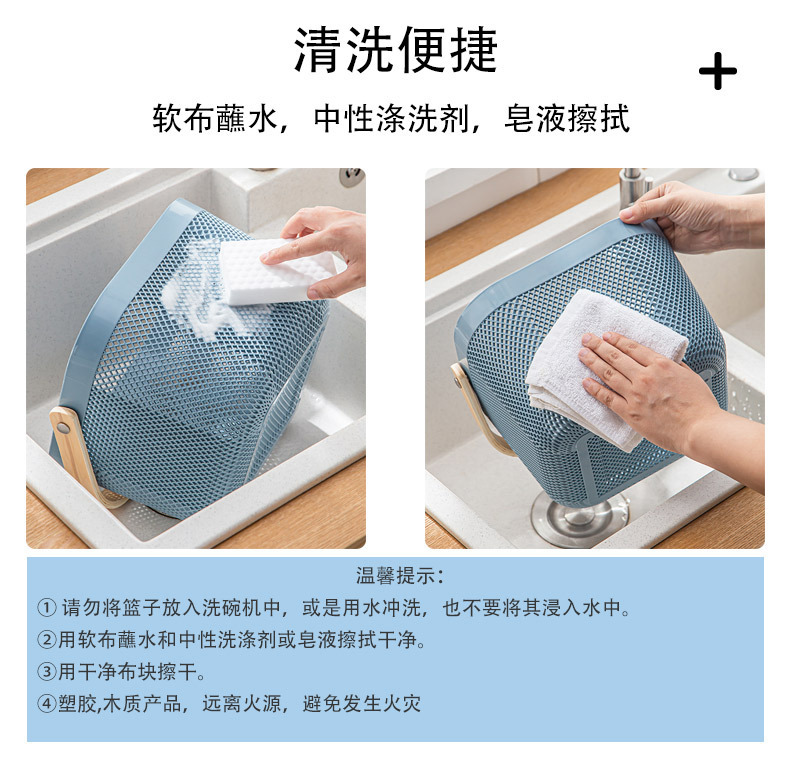 清洗便捷

+

软布蘸水，中性涤洗剂，皂液擦拭

温馨提示：

① 请勿将篮子放入洗碗机中，或是用水冲洗，也不要将其浸入水中。

②用软布蘸水和中性洗涤剂或皂液擦拭干净。

③用干净布块擦干。

④塑胶,木质产品，远离火源，避免发生火灾