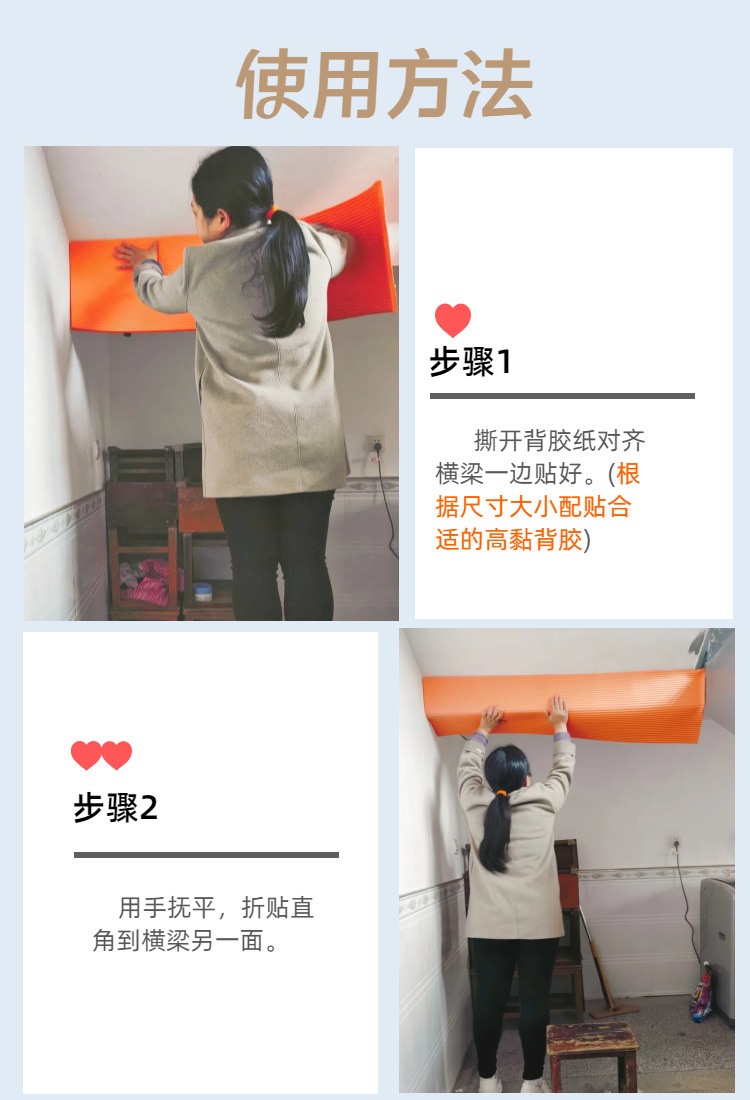 使用方法

步骤1

撕开背胶纸对齐横梁一边贴好。(根据尺寸大小配贴合适的高黏背胶)

步骤2

用手抚平，折贴直角到横梁另一面。