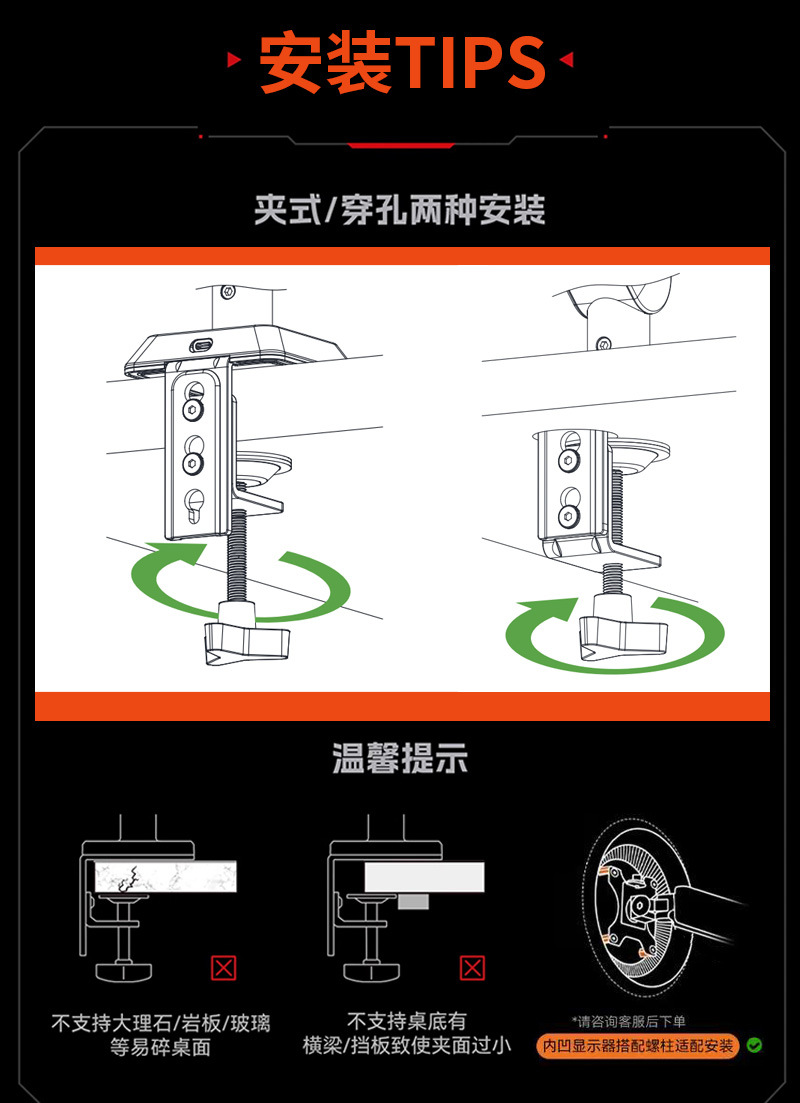 安装TIPS

夹式/穿孔两种安装

温馨提示

不支持大理石/岩板/玻璃等易碎桌面

不支持桌底有横梁/挡板致使夹面过小

*请咨询客服后下单

内凹显示器搭配螺柱适配安装