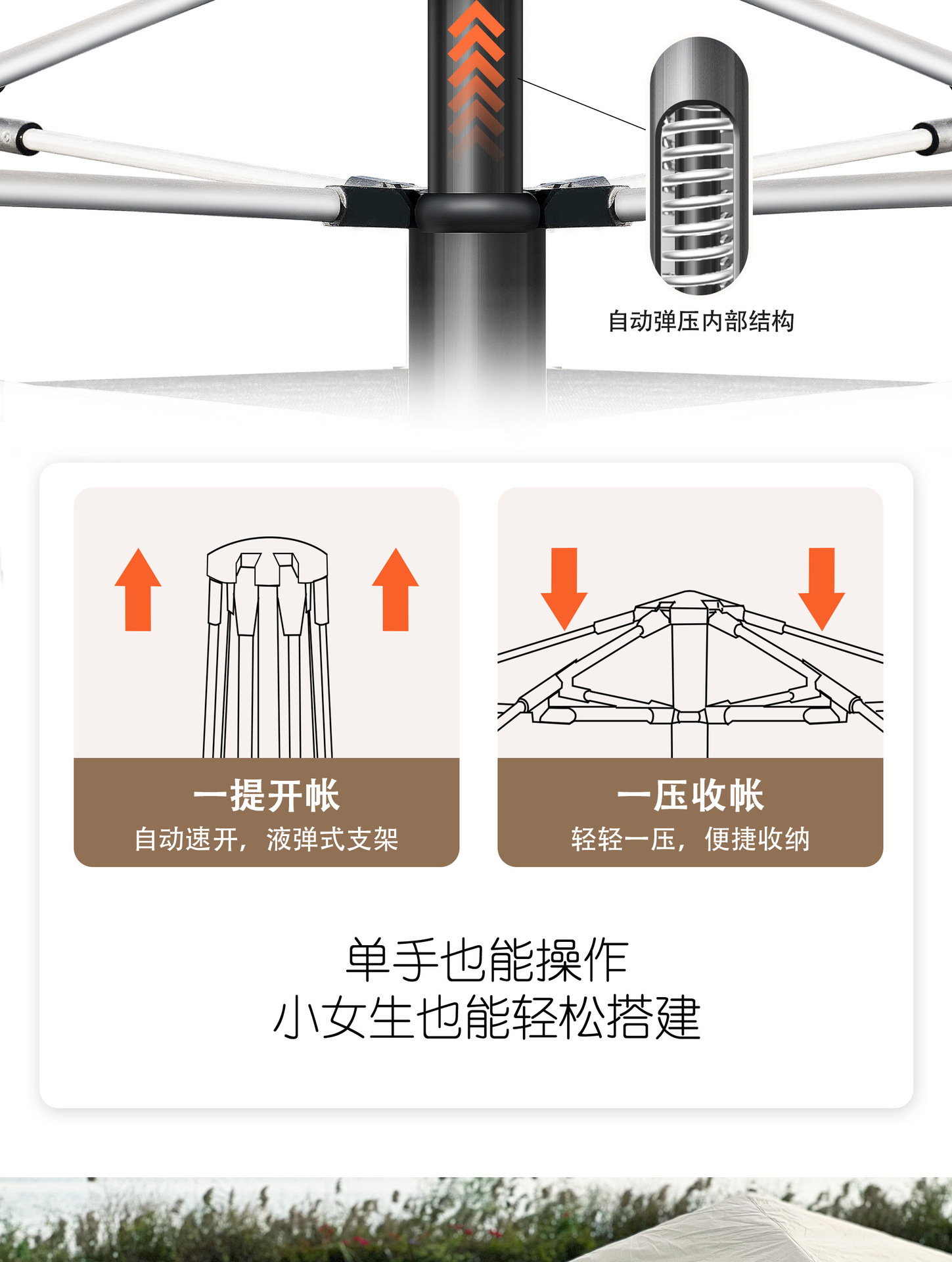 自动弹压内部结构

一提开帐
自动速开，液弹式支架

一压收帐
轻轻一压，便捷收纳

单手也能操作
小女生也能轻松搭建