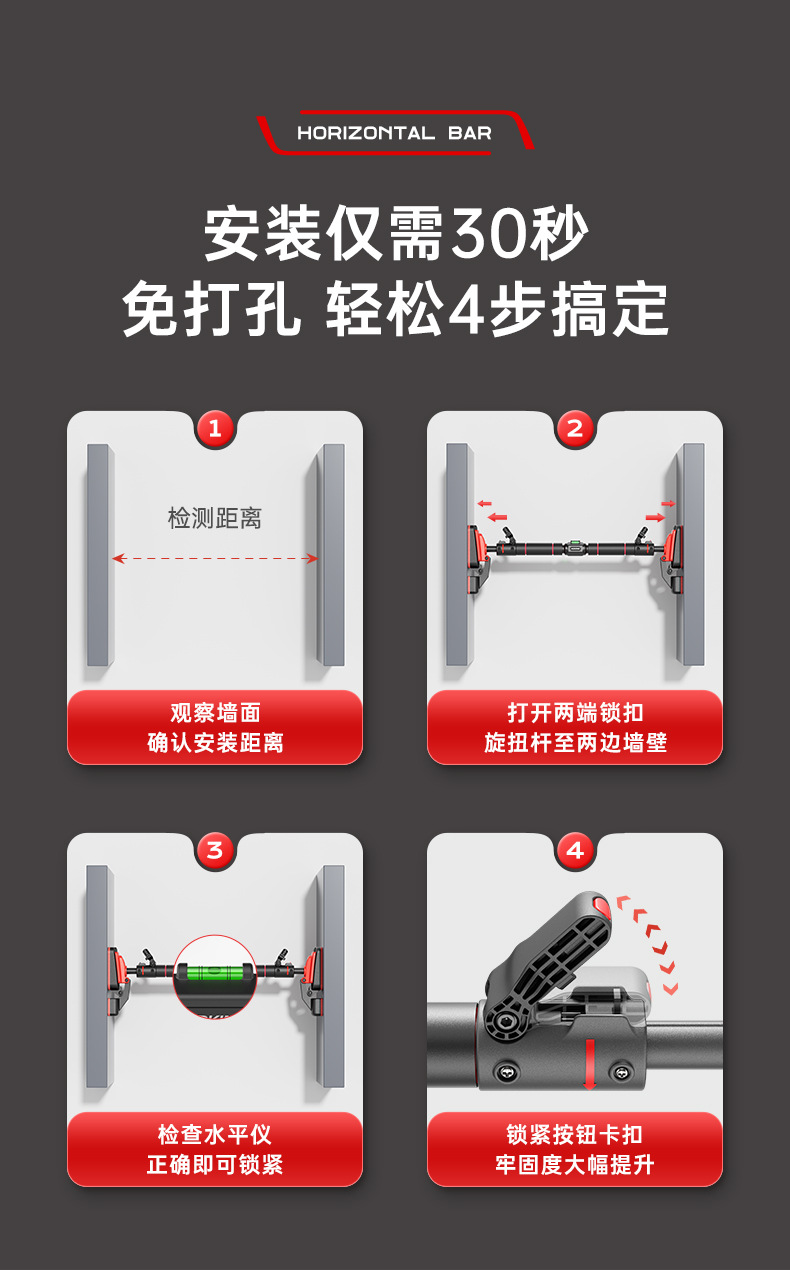 HORIZONTAL BAR

安装仅需30秒
免打孔 轻松4步搞定

1

检测距离

观察墙面
确认安装距离

2

打开两端锁扣
旋扭杆至两边墙壁

3

检查水平仪
正确即可锁紧

4

锁紧按钮卡扣
牢固度大幅提升