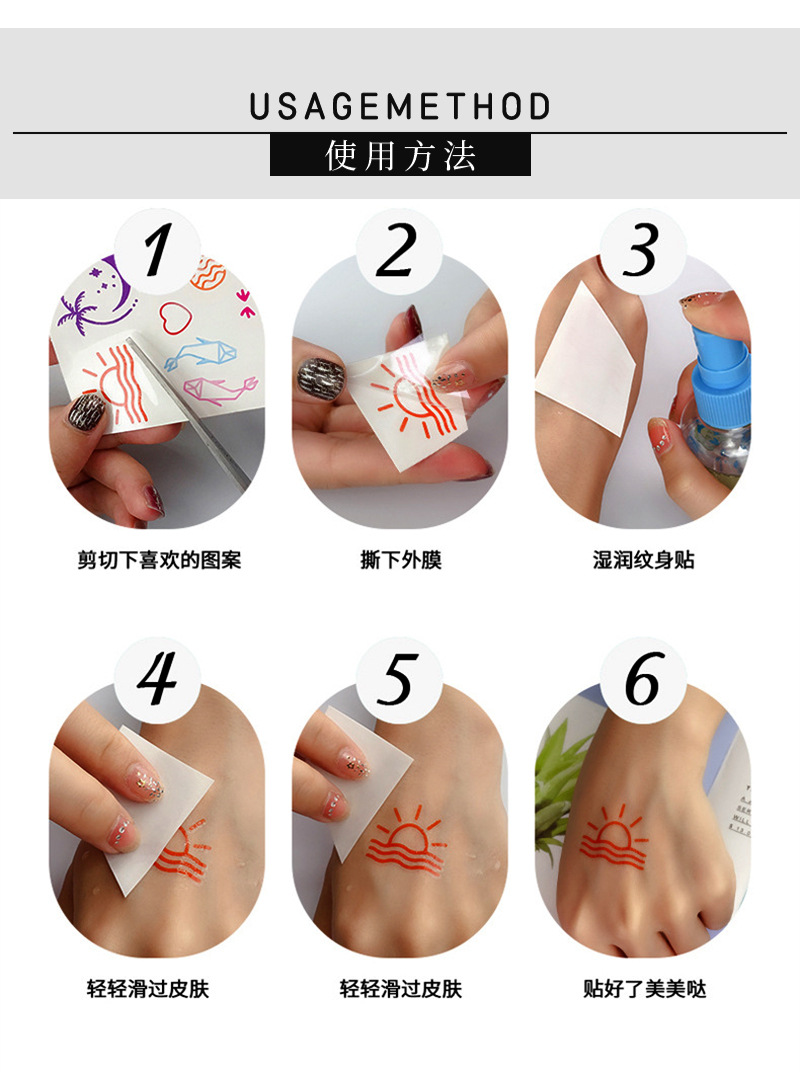 USAGEMETHOD
使用方法

1
剪切下喜欢的图案

2
撕下外膜

3
湿润纹身贴

4
轻轻滑过皮肤

5
轻轻滑过皮肤

6
贴好了美美哒