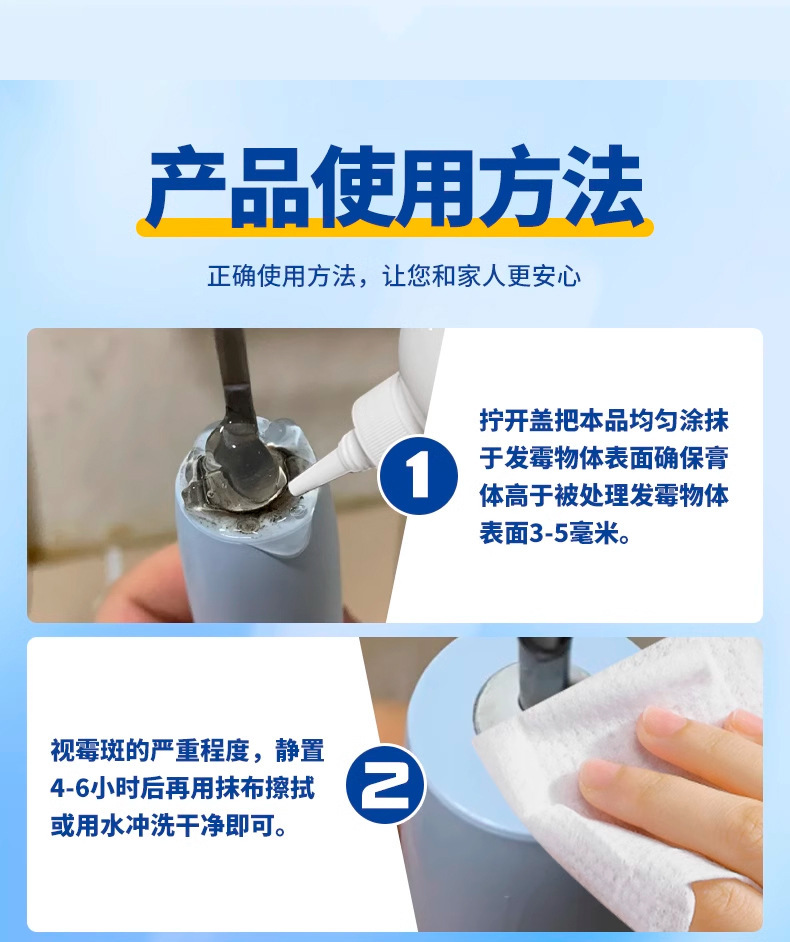 产品使用方法

正确使用方法，让您和家人更安心

1

拧开盖把本品均匀涂抹于发霉物体表面确保膏体高于被处理发霉物体表面3-5毫米。

视霉斑的严重程度，静置4-6小时后再用抹布擦拭或用水冲洗干净即可。

2