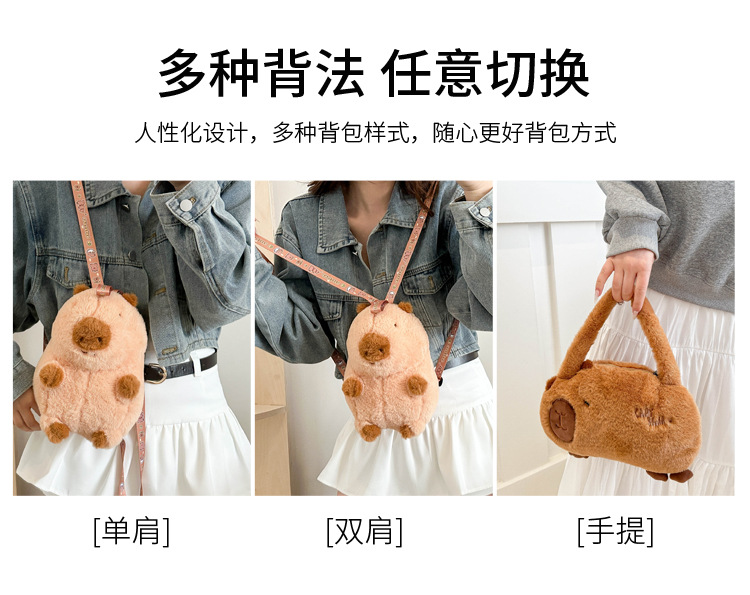 多种背法 任意切换

人性化设计，多种背包样式，随心更好背包方式

[单肩]

[双肩]

[手提]