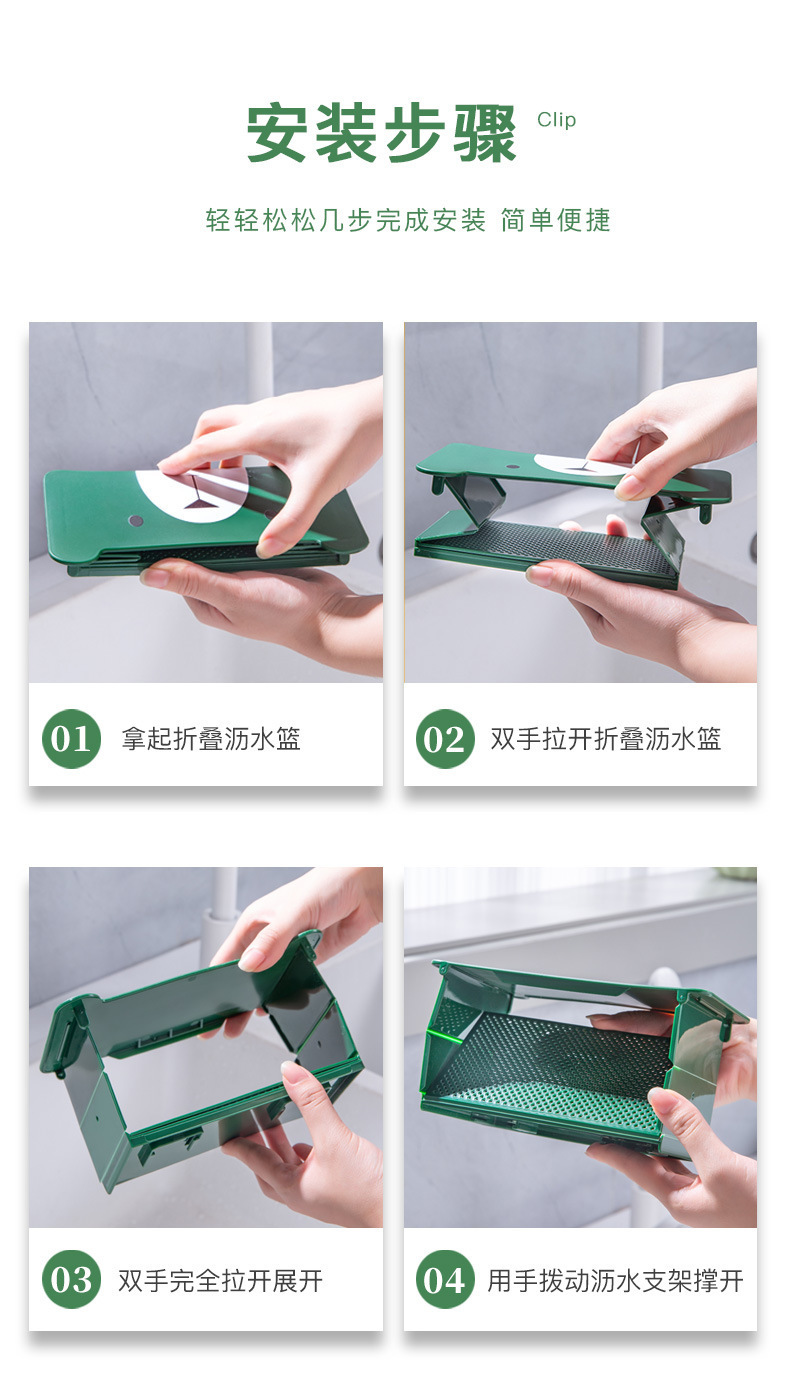 安装步骤 Clip

轻轻松松几步完成安装 简单便捷

01 拿起折叠沥水篮

02 双手拉开折叠沥水篮

03 双手完全拉开展开

04 用手拨动沥水支架撑开