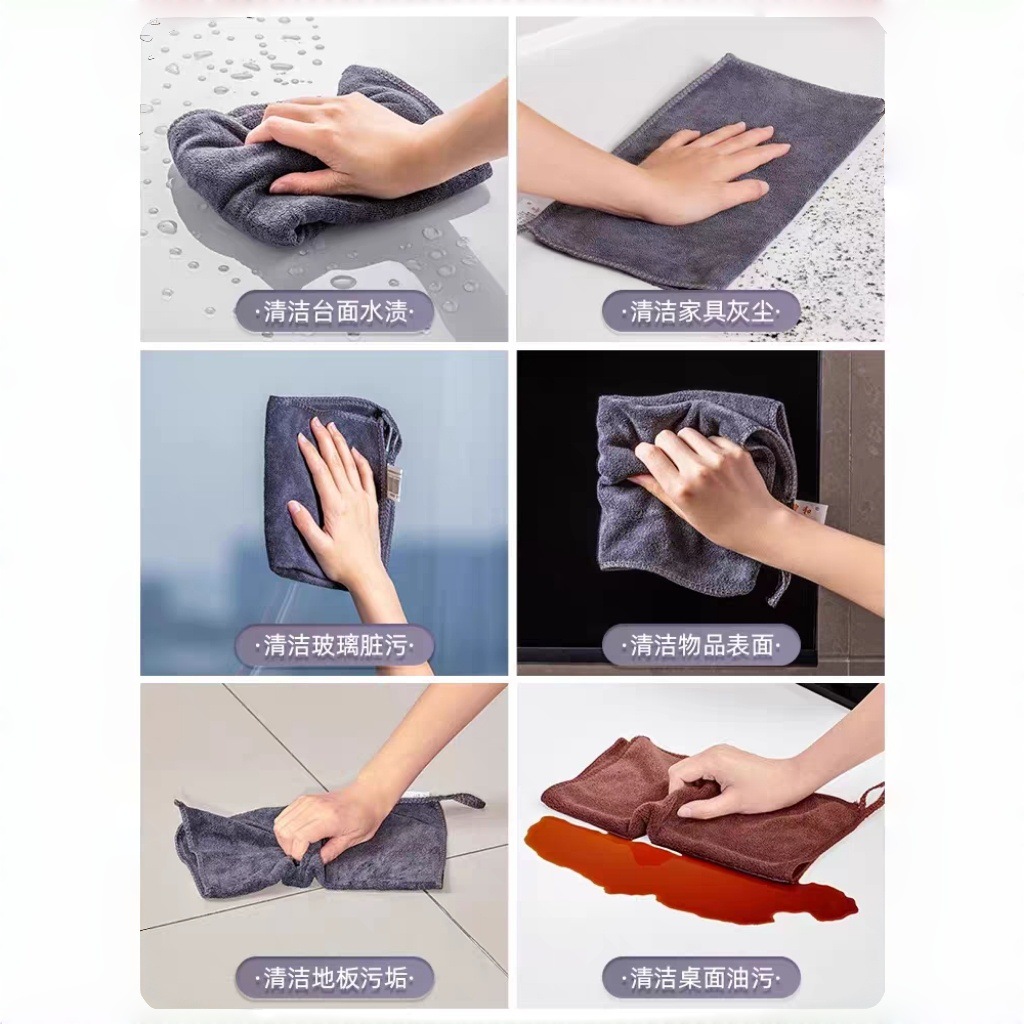 ·清洁台面水渍·

·清洁家具灰尘·

·清洁玻璃脏污·

·清洁物品表面·

·清洁地板污垢·

·清洁桌面油污·