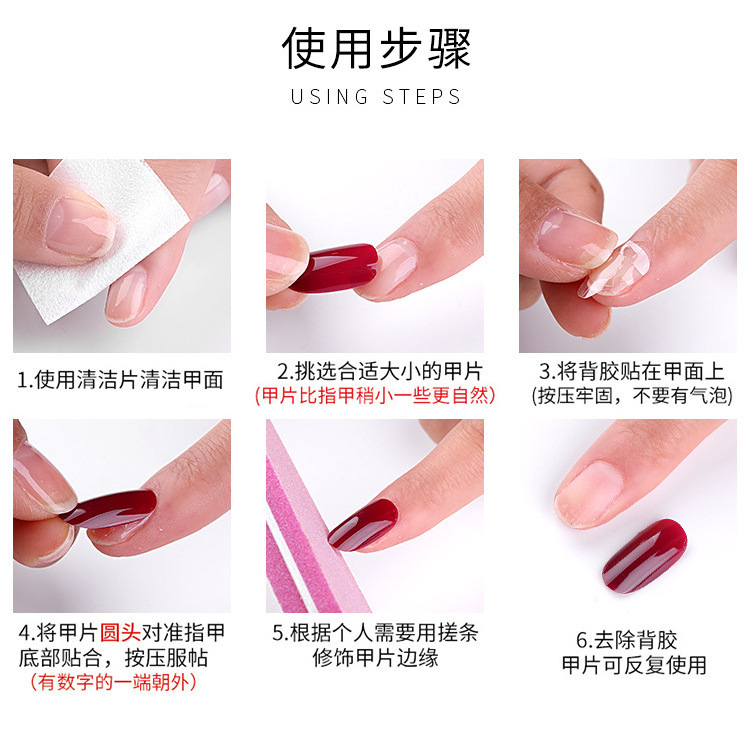 使用步骤
USING STEPS

1.使用清洁片清洁甲面

2.挑选合适大小的甲片
(甲片比指甲稍小一些更自然)

3.将背胶贴在甲面上
(按压牢固，不要有气泡)

4.将甲片圆头对准指甲底部贴合，按压服帖
(有数字的一端朝外)

5.根据个人需要用搓条修饰甲片边缘

6.去除背胶
甲片可反复使用