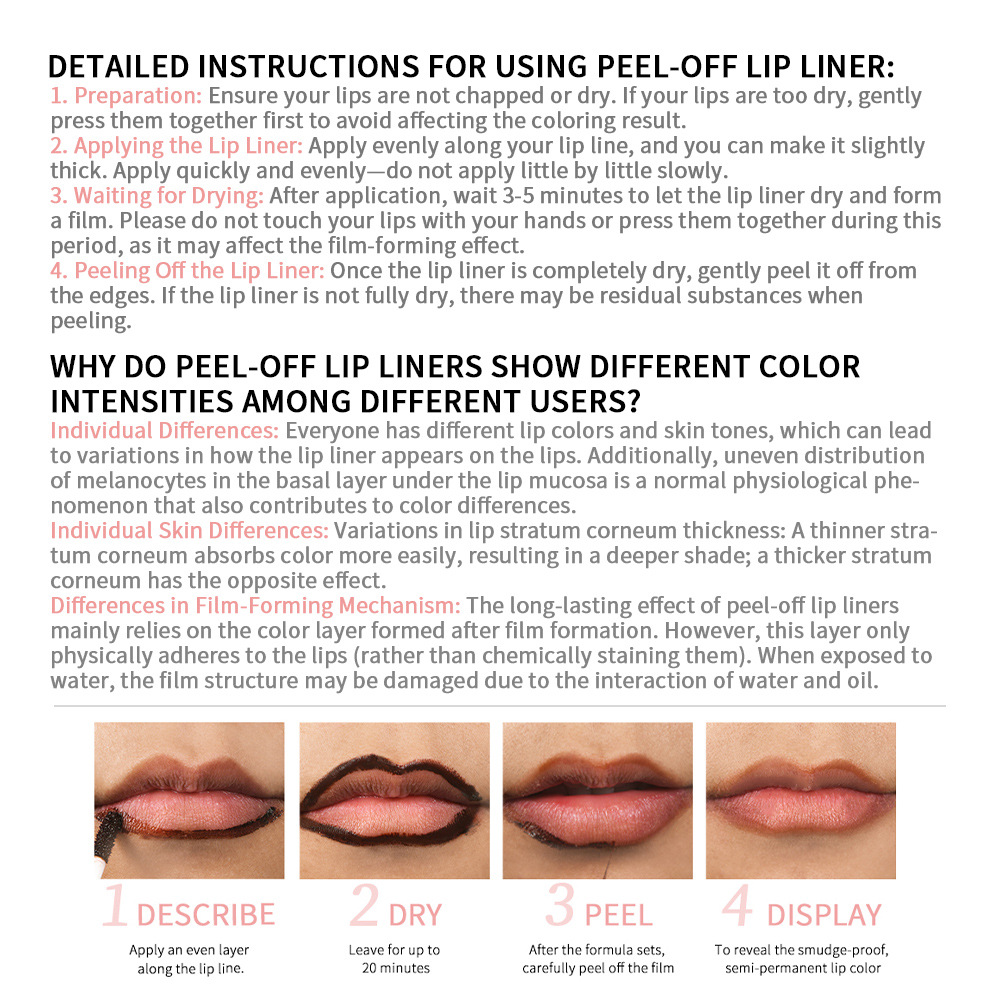 DETAILED INSTRUCTIONS FOR USING PEEL-OFF LIP LINER:
1. Preparation: Ensure your lips are not chapped or dry. If your lips are too dry, gently press them together first to avoid affecting the coloring result.
2. Applying the Lip Liner: Apply evenly along your lip line, and you can make it slightly thick. Apply quickly and evenly—do not apply little by little slowly.
3. Waiting for Drying: After application, wait 3-5 minutes to let the lip liner dry and form a film. Please do not touch your lips with your hands or press them together during this period, as it may affect the film-forming effect.
4. Peeling Off the Lip Liner: Once the lip liner is completely dry, gently peel it off from the edges. If the lip liner is not fully dry, there may be residual substances when peeling.

WHY DO PEEL-OFF LIP LINERS SHOW DIFFERENT COLOR INTENSITIES AMONG DIFFERENT USERS?
Individual Differences: Everyone has different lip colors and skin tones, which can lead to variations in how the lip liner appears on the lips. Additionally, uneven distribution of melanocytes in the basal layer under the lip mucosa is a normal physiological phenomenon that also contributes to color differences.
Individual Skin Differences: Variations in lip stratum corneum thickness: A thinner stratum corneum absorbs color more easily, resulting in a deeper shade; a thicker stratum corneum has the opposite effect.
Differences in Film-Forming Mechanism: The long-lasting effect of peel-off lip liners mainly relies on the color layer formed after film formation. However, this layer only physically adheres to the lips (rather than chemically staining them). When exposed to water, the film structure may be damaged due to the interaction of water and oil.

1 DESCRIBE
Apply an even layer along the lip line.

2 DRY
Leave for up to 20 minutes

3 PEEL
After the formula sets, carefully peel off the film

4 DISPLAY
To reveal the smudge-proof, semi-permanent lip color