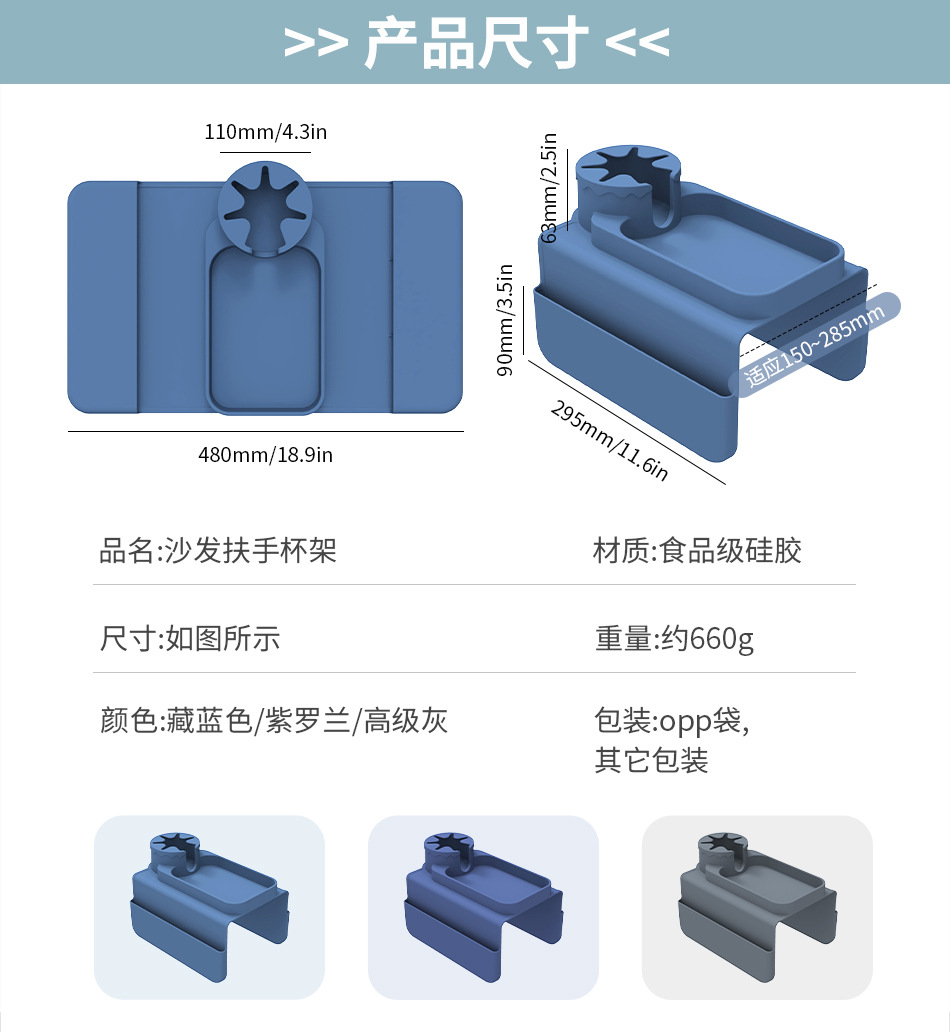 >> 产品尺寸 <<

110mm/4.3in

480mm/18.9in

63mm/2.5in

90mm/3.5in

295mm/11.6in

适应150~285mm

品名:沙发扶手杯架

材质:食品级硅胶

尺寸:如图所示

重量:约660g

颜色:藏蓝色/紫罗兰/高级灰

包装:opp袋,
其它包装