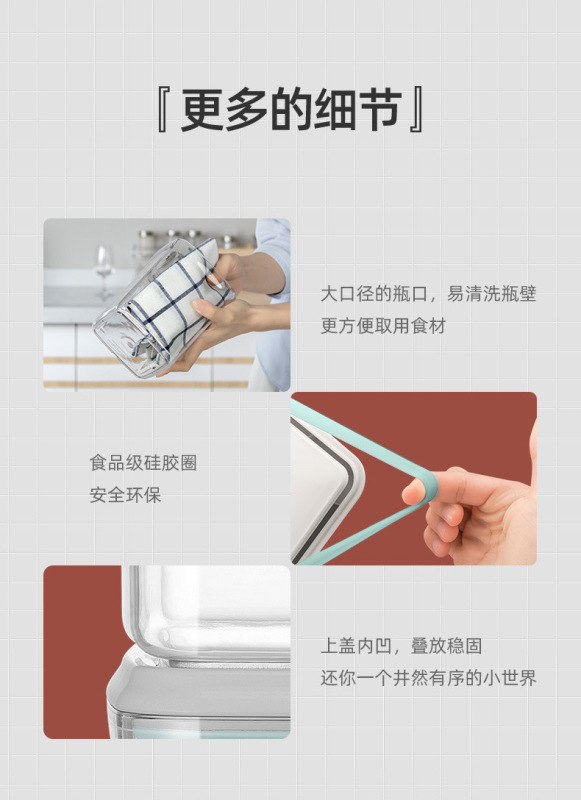 『更多的细节』

大口径的瓶口，易清洗瓶壁
更方便取用食材

食品级硅胶圈
安全环保

上盖内凹，叠放稳固
还你一个井然有序的小世界