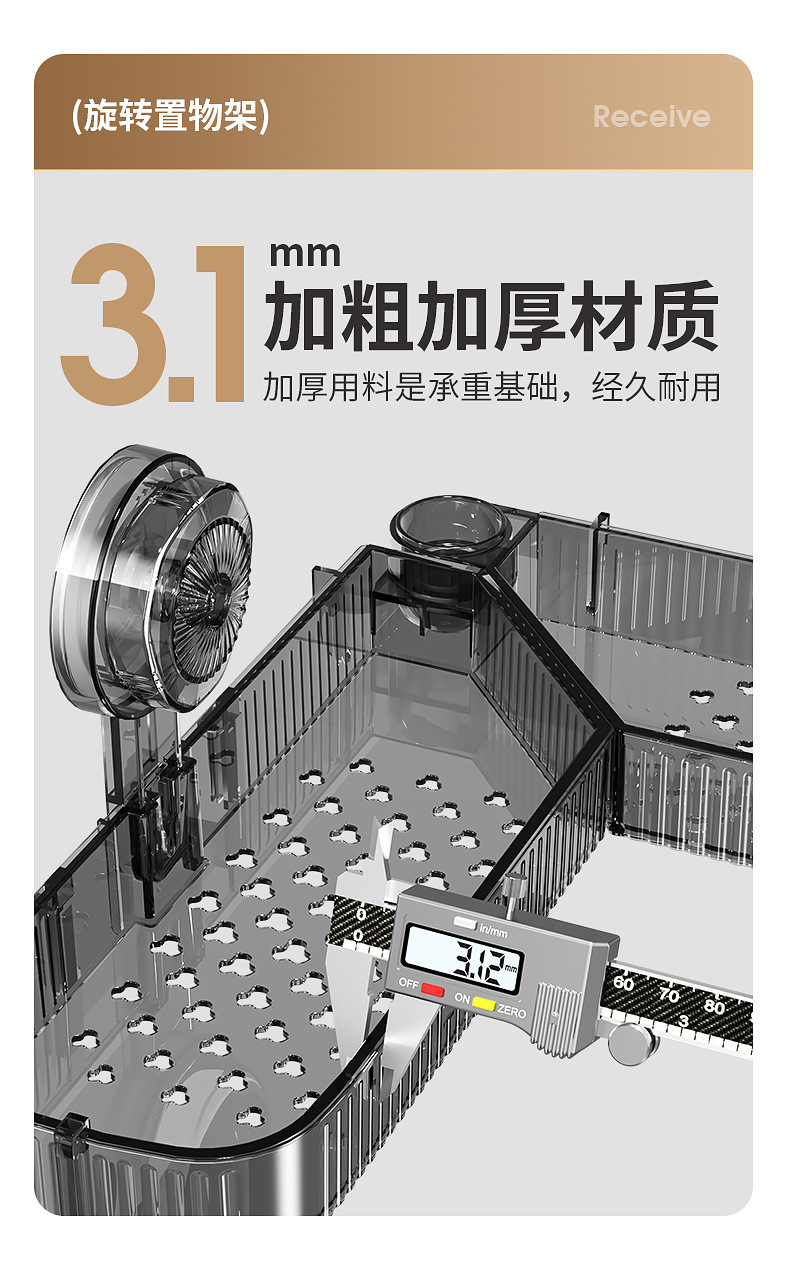 (旋转置物架)

Receive

3.1 mm

加粗加厚材质

加厚用料是承重基础，经久耐用

in/mm

3.12 mm

OFF ON ZERO

0 0

60 70 80

3