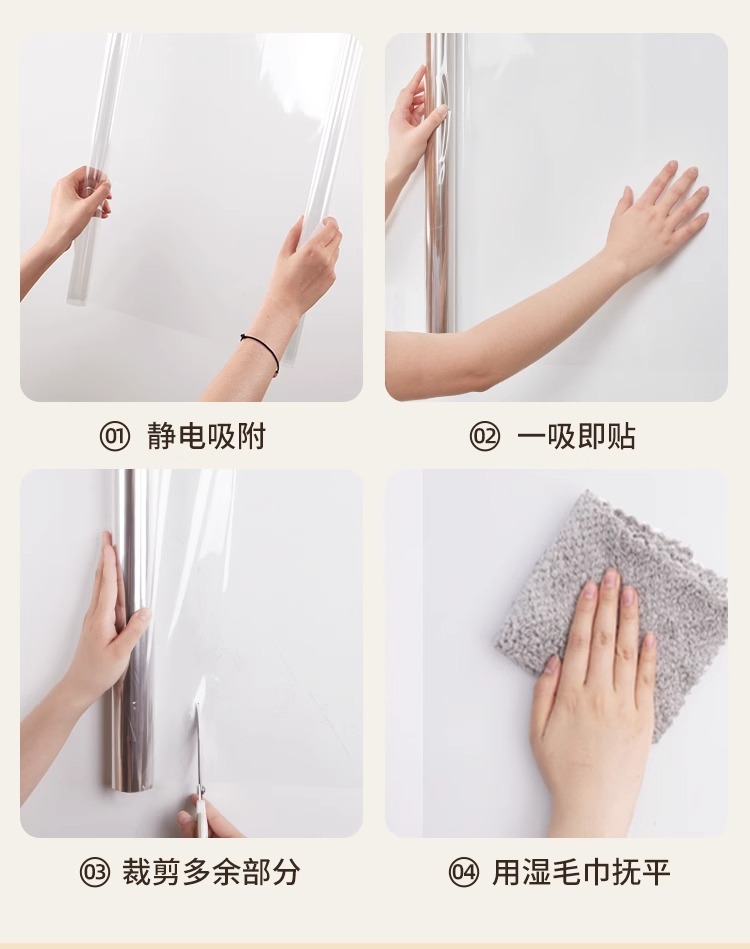 01 静电吸附

02 一吸即贴

03 裁剪多余部分

04 用湿毛巾抚平