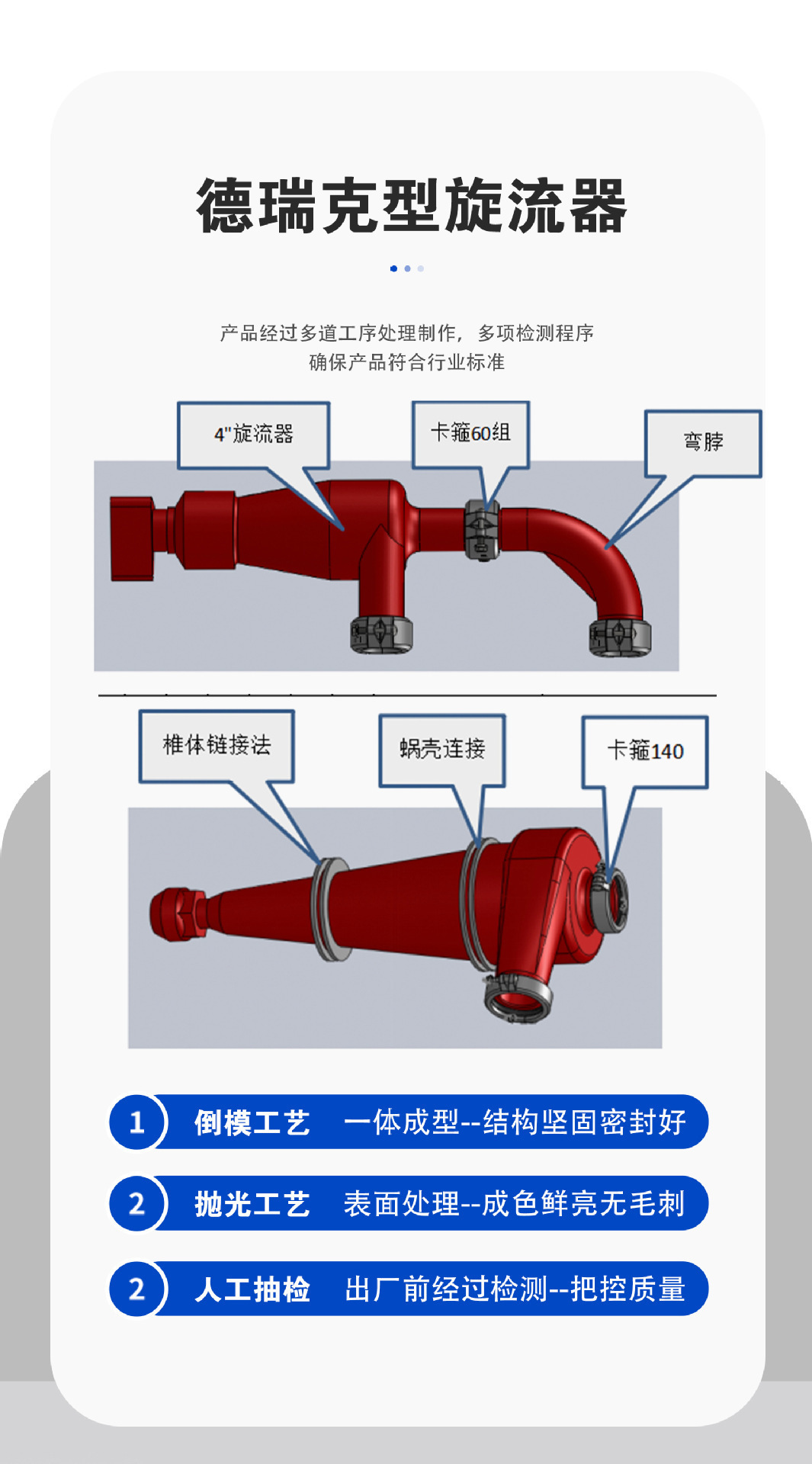 德瑞克型旋流器

产品经过多道工序处理制作，多项检测程序
确保产品符合行业标准

4"旋流器

卡箍60组

弯脖

椎体链接法

蜗壳连接

卡箍140

1 倒模工艺 一体成型--结构坚固密封好

2 抛光工艺 表面处理--成色鲜亮无毛刺

2 人工抽检 出厂前经过检测--把控质量