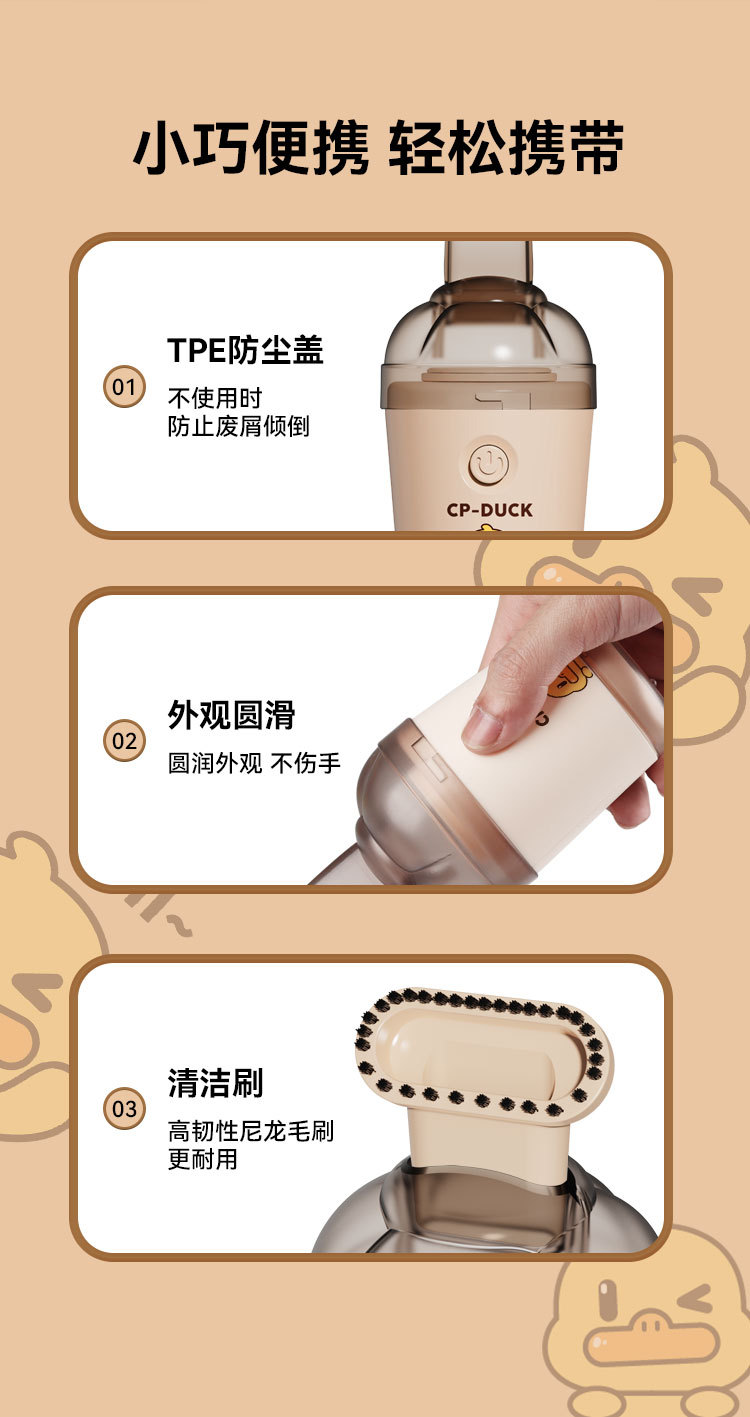 小巧便携 轻松携带

01

TPE防尘盖

不使用时
防止废屑倾倒

CP-DUCK

02

外观圆滑

圆润外观 不伤手

03

清洁刷

高韧性尼龙毛刷
更耐用