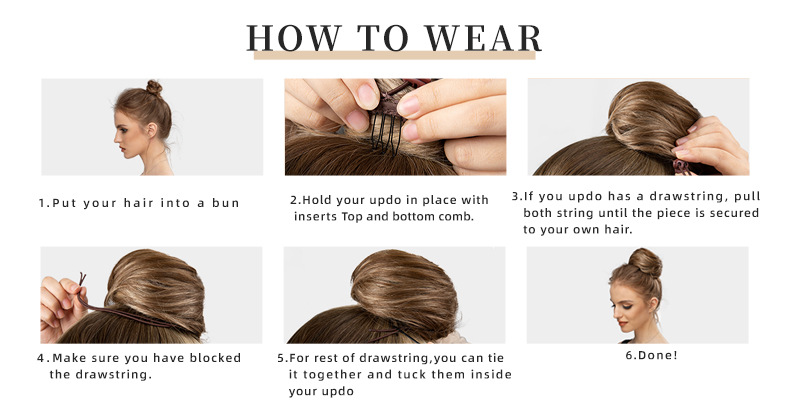 HOW TO WEAR

1.Put your hair into a bun

2.Hold your updo in place with inserts Top and bottom comb.

3.If you updo has a drawstring, pull both string until the piece is secured to your own hair.

4.Make sure you have blocked the drawstring.

5.For rest of drawstring,you can tie it together and tuck them inside your updo

6.Done!