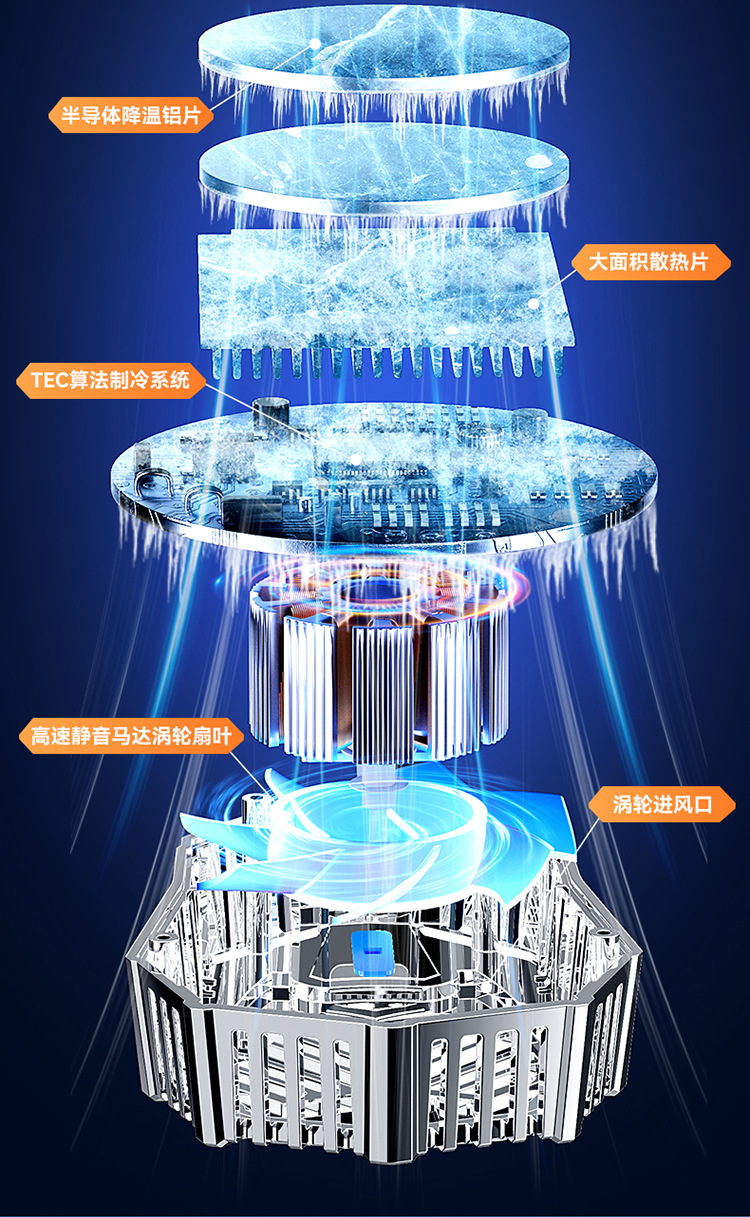 半导体降温铝片

大面积散热片

TEC算法制冷系统

高速静音马达涡轮扇叶

涡轮进风口