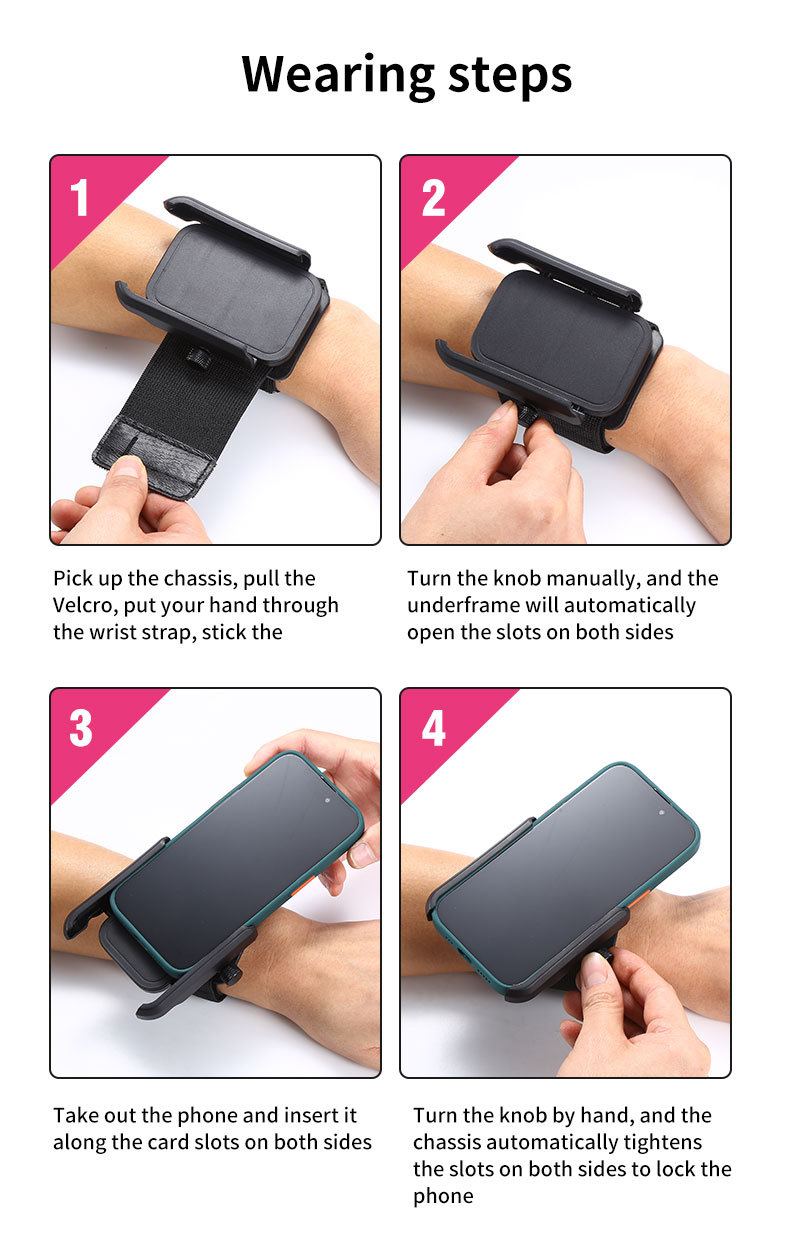 Wearing steps

1

Pick up the chassis, pull the Velcro, put your hand through the wrist strap, stick the

2

Turn the knob manually, and the underframe will automatically open the slots on both sides

3

Take out the phone and insert it along the card slots on both sides

4

Turn the knob by hand, and the chassis automatically tightens the slots on both sides to lock the phone