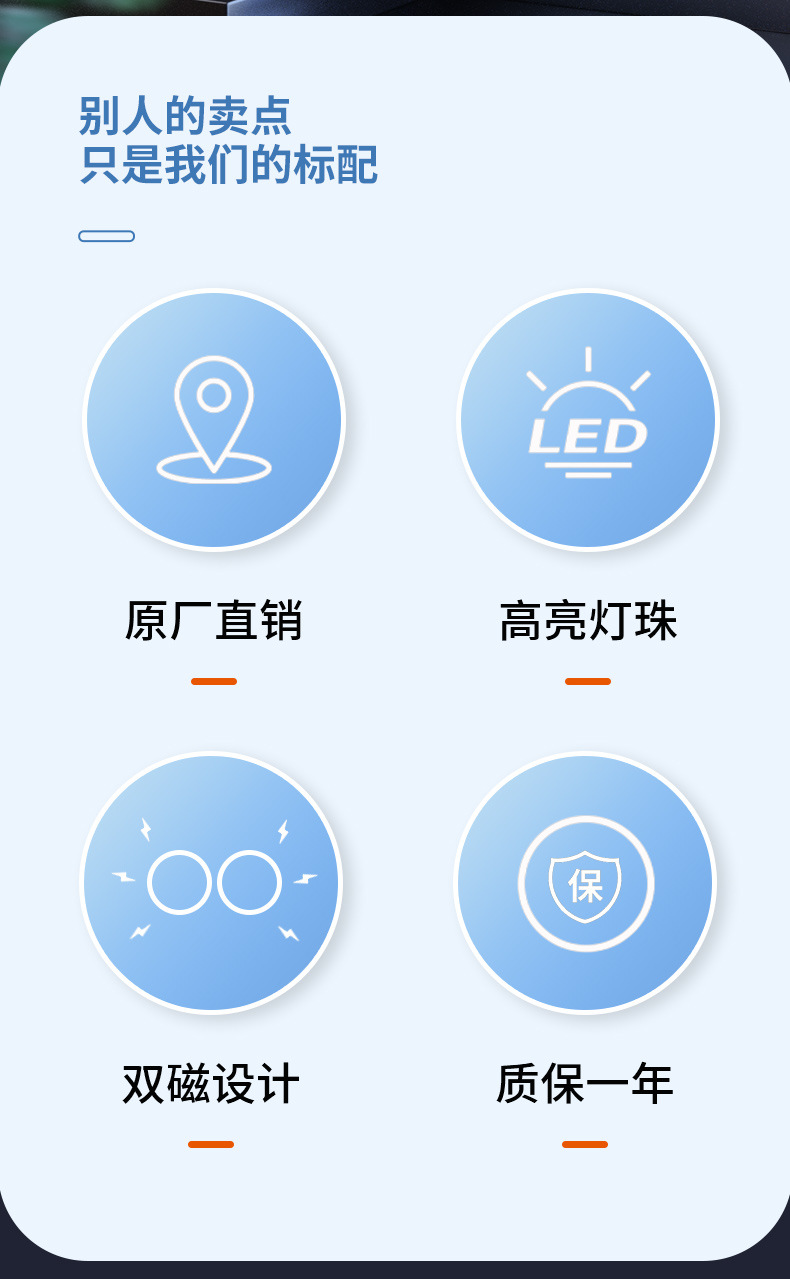 别人的卖点
只是我们的标配

LED

原厂直销

高亮灯珠

保

双磁设计

质保一年