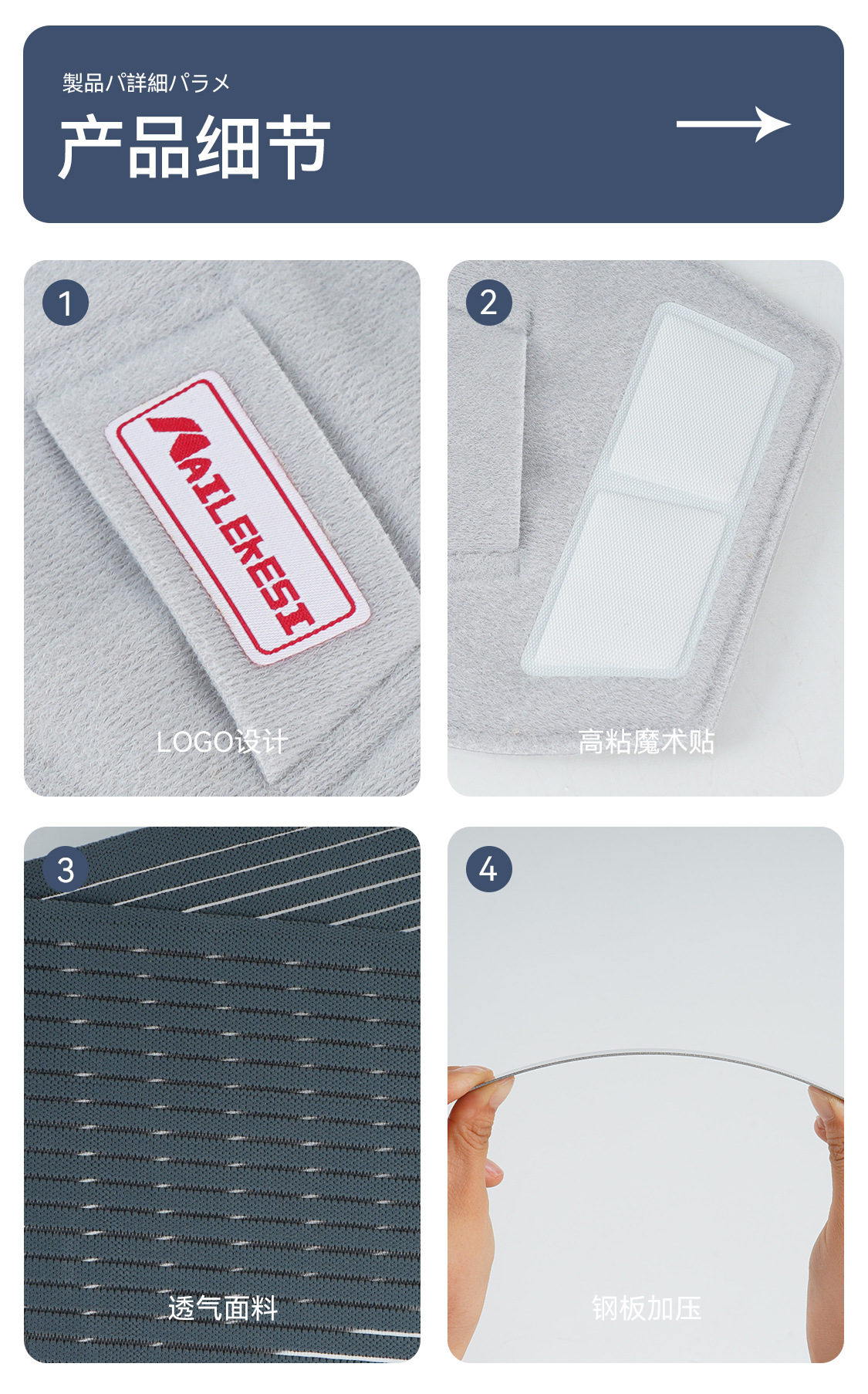 製品パ詳細パラメ

产品细节

1

AILEKEST

LOGO设计

2

高粘魔术贴

3

透气面料

4

钢板加压