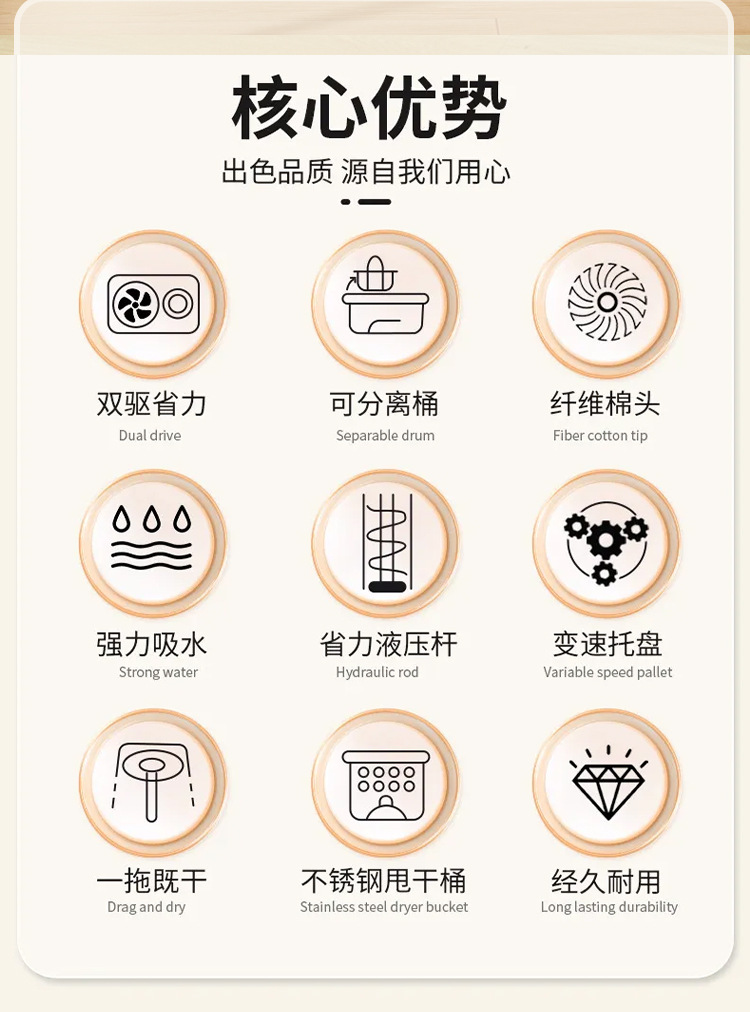 核心优势

出色品质 源自我们用心

双驱省力
Dual drive

可分离桶
Separable drum

纤维棉头
Fiber cotton tip

强力吸水
Strong water

省力液压杆
Hydraulic rod

变速托盘
Variable speed pallet

一拖既干
Drag and dry

不锈钢甩干桶
Stainless steel dryer bucket

经久耐用
Long lasting durability