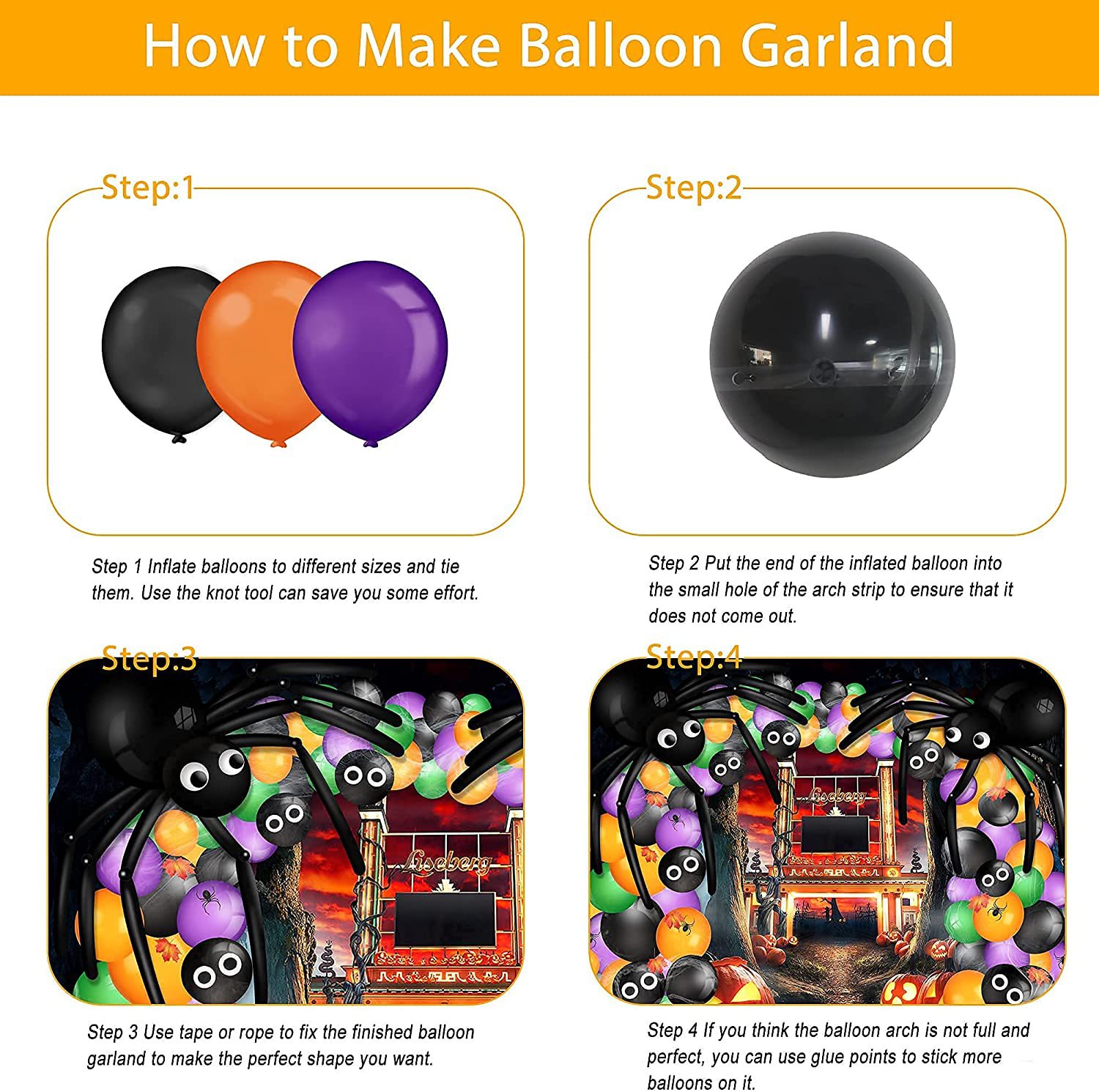 How to Make Balloon Garland

Step:1

Step 1 Inflate balloons to different sizes and tie them. Use the knot tool can save you some effort.

Step:2

Step 2 Put the end of the inflated balloon into the small hole of the arch strip to ensure that it does not come out.

Step:3

Liseberg

Step 3 Use tape or rope to fix the finished balloon garland to make the perfect shape you want.

Step:4

Liseberg

Step 4 If you think the balloon arch is not full and perfect, you can use glue points to stick more balloons on it.