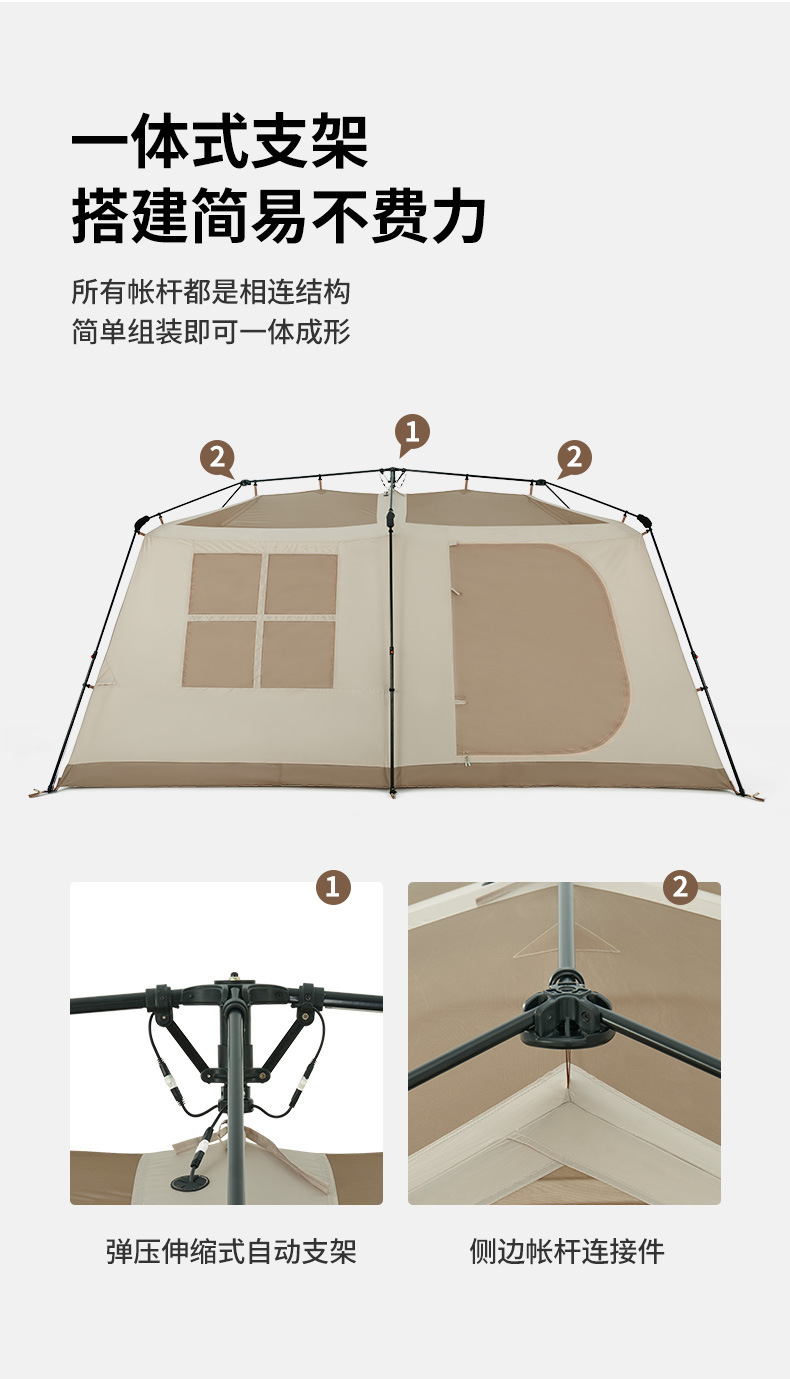 一体式支架
搭建简易不费力

所有帐杆都是相连结构
简单组装即可一体成形

2

1

2

1

2

弹压伸缩式自动支架

侧边帐杆连接件