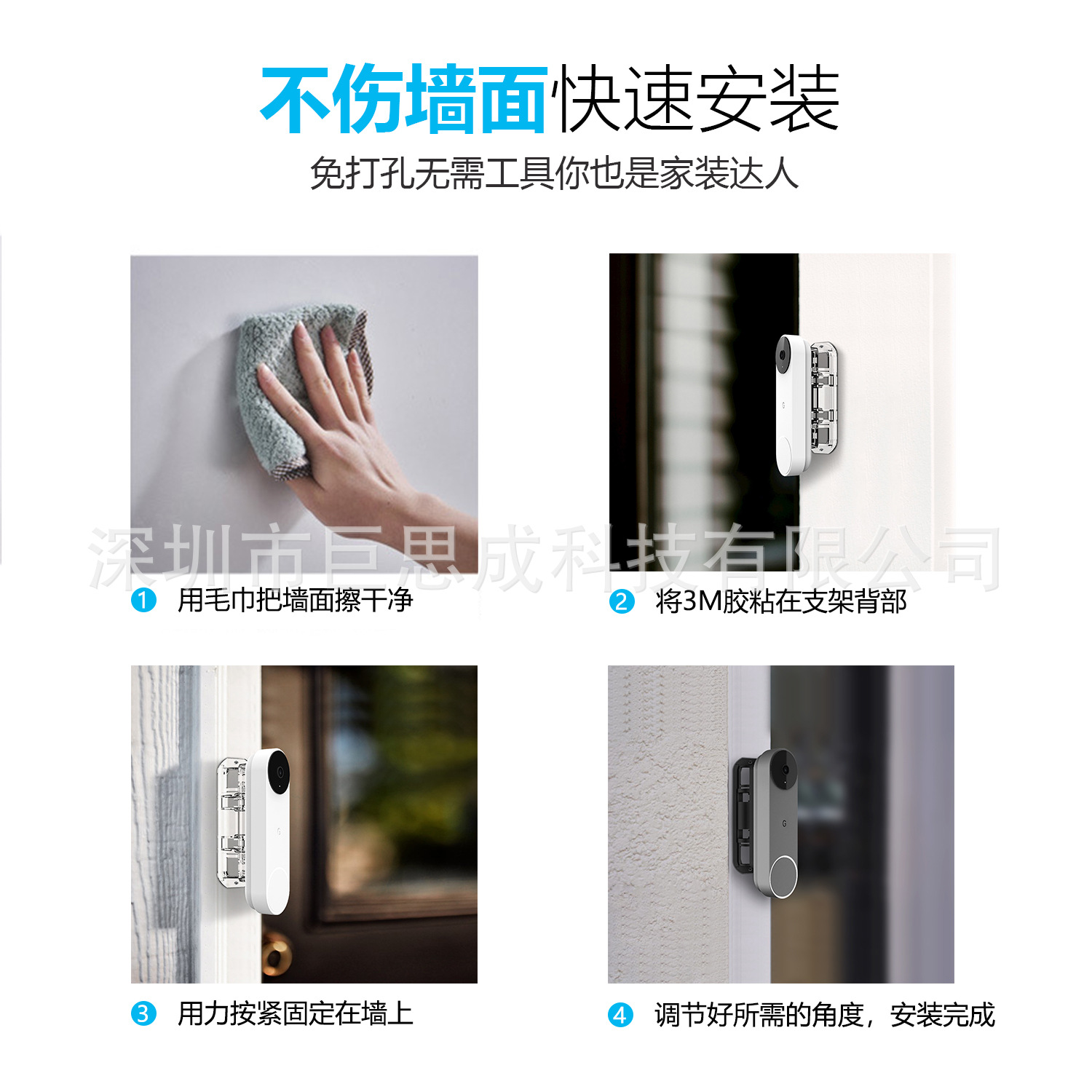 不伤墙面快速安装

免打孔无需工具你也是家装达人

深圳市巨思成科技有限公司

1 用毛巾把墙面擦干净

2 将3M胶粘在支架背部

3 用力按紧固定在墙上

4 调节好所需的角度，安装完成