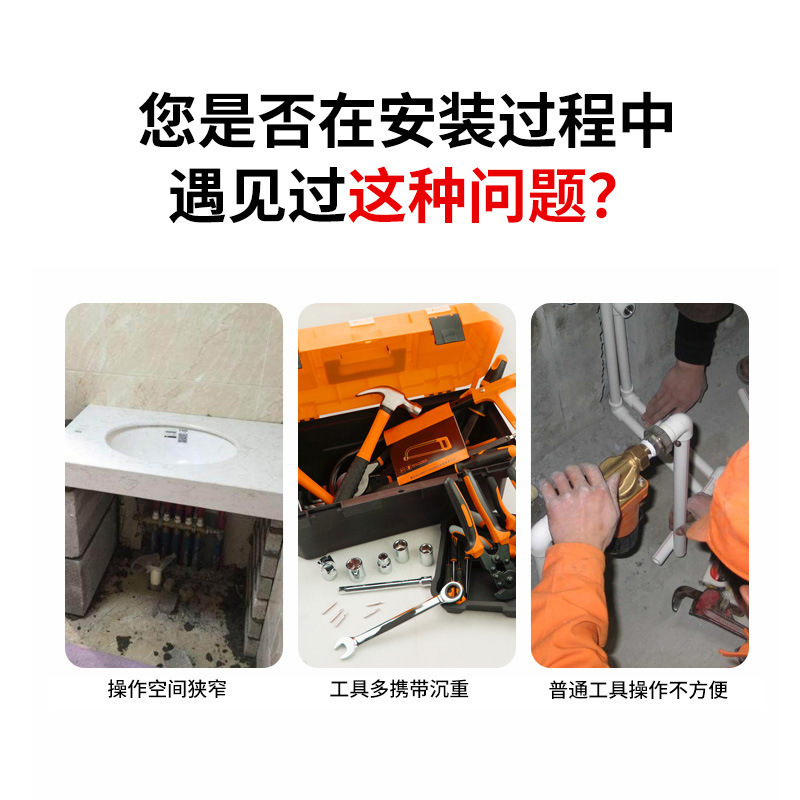 您是否在安装过程中
遇见过这种问题？

操作空间狭窄

工具多携带沉重

普通工具操作不方便