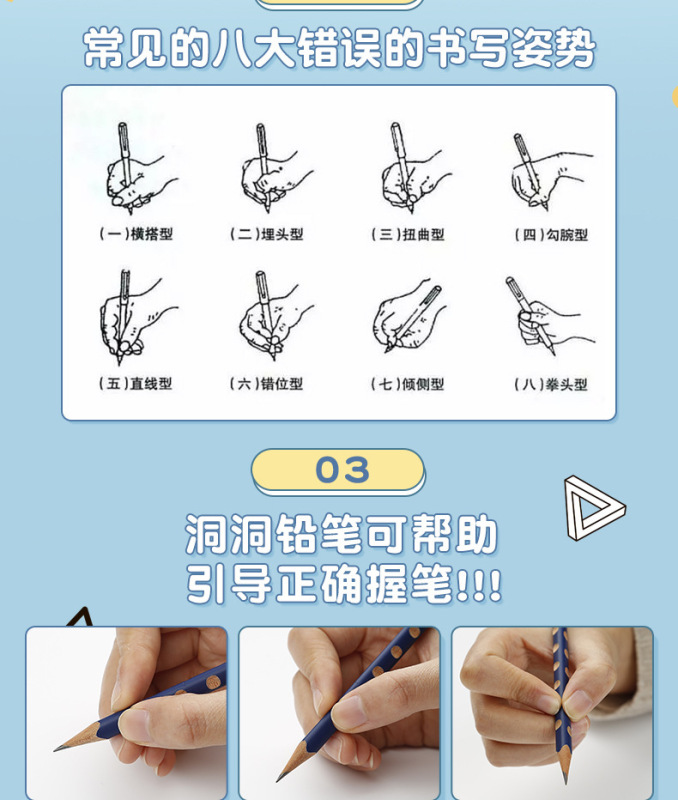 常见的八大错误的书写姿势

(一)横搭型
(二)埋头型
(三)扭曲型
(四)勾腕型
(五)直线型
(六)错位型
(七)倾侧型
(八)拳头型

03

洞洞铅笔可帮助
引导正确握笔!!!