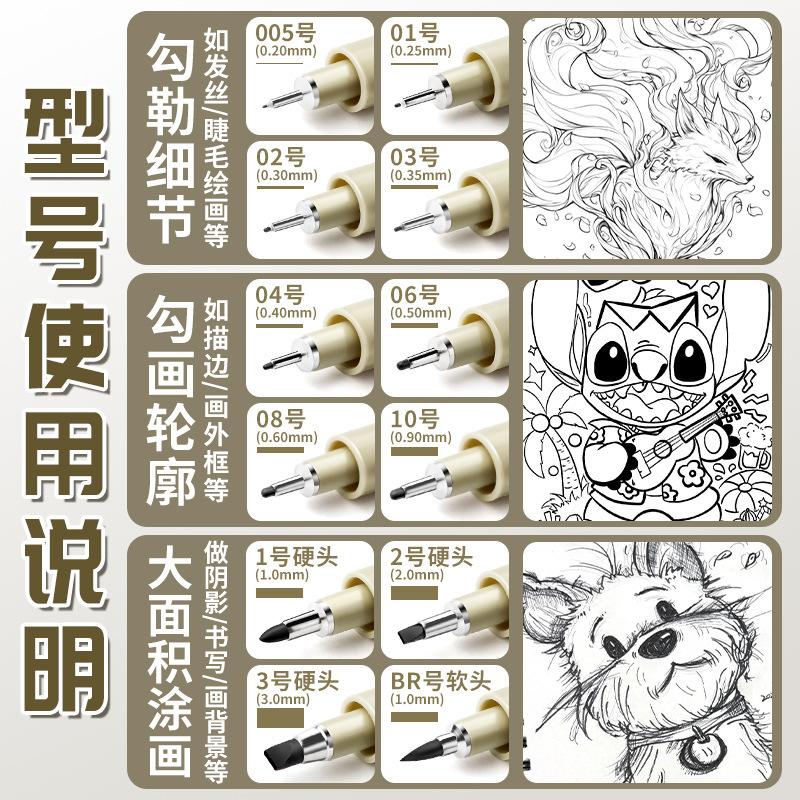 型号使用说明

勾勒细节
如发丝/睫毛绘画等
005号
(0.20mm)
01号
(0.25mm)
02号
(0.30mm)
03号
(0.35mm)

勾画轮廓
如描边/画外框等
04号
(0.40mm)
06号
(0.50mm)
08号
(0.60mm)
10号
(0.90mm)

大面积涂画
做阴影/书写/画背景等
1号硬头
(1.0mm)
2号硬头
(2.0mm)
3号硬头
(3.0mm)
BR号软头
(1.0mm)