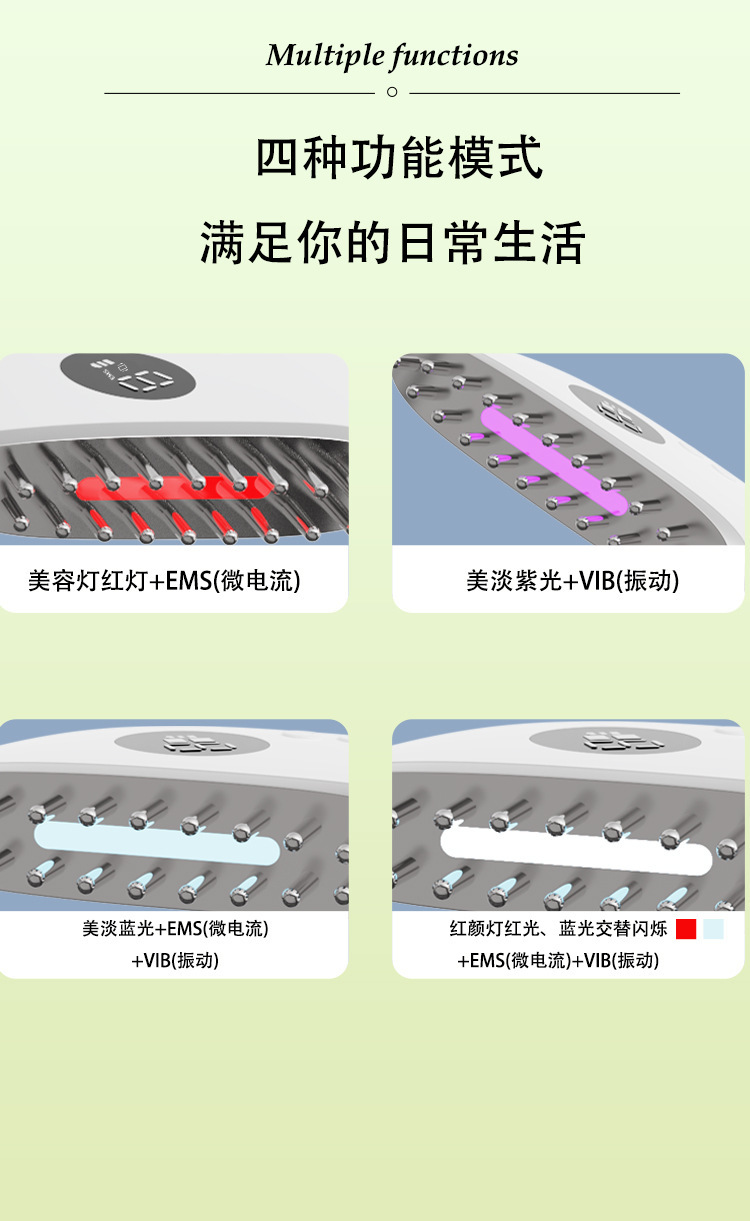 Multiple functions

四种功能模式

满足你的日常生活

美容灯红灯+EMS(微电流)

美淡紫光+VIB(振动)

美淡蓝光+EMS(微电流)
+VIB(振动)

红颜灯红光、蓝光交替闪烁
+EMS(微电流)+VIB(振动)