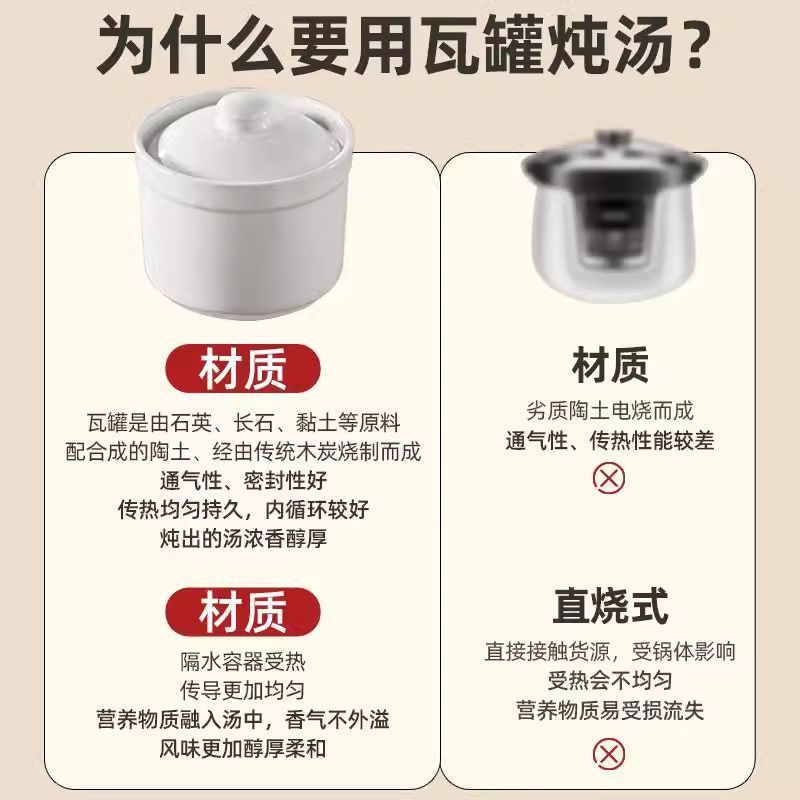 为什么要用瓦罐炖汤？

材质

瓦罐是由石英、长石、黏土等原料配合成的陶土、经由传统木炭烧制而成
通气性、密封性好
传热均匀持久，内循环较好
炖出的汤浓香醇厚

材质

隔水容器受热
传导更加均匀
营养物质融入汤中，香气不外溢
风味更加醇厚柔和

材质

劣质陶土电烧而成
通气性、传热性能较差

直烧式

直接接触货源，受锅体影响
受热会不均匀
营养物质易受损流失