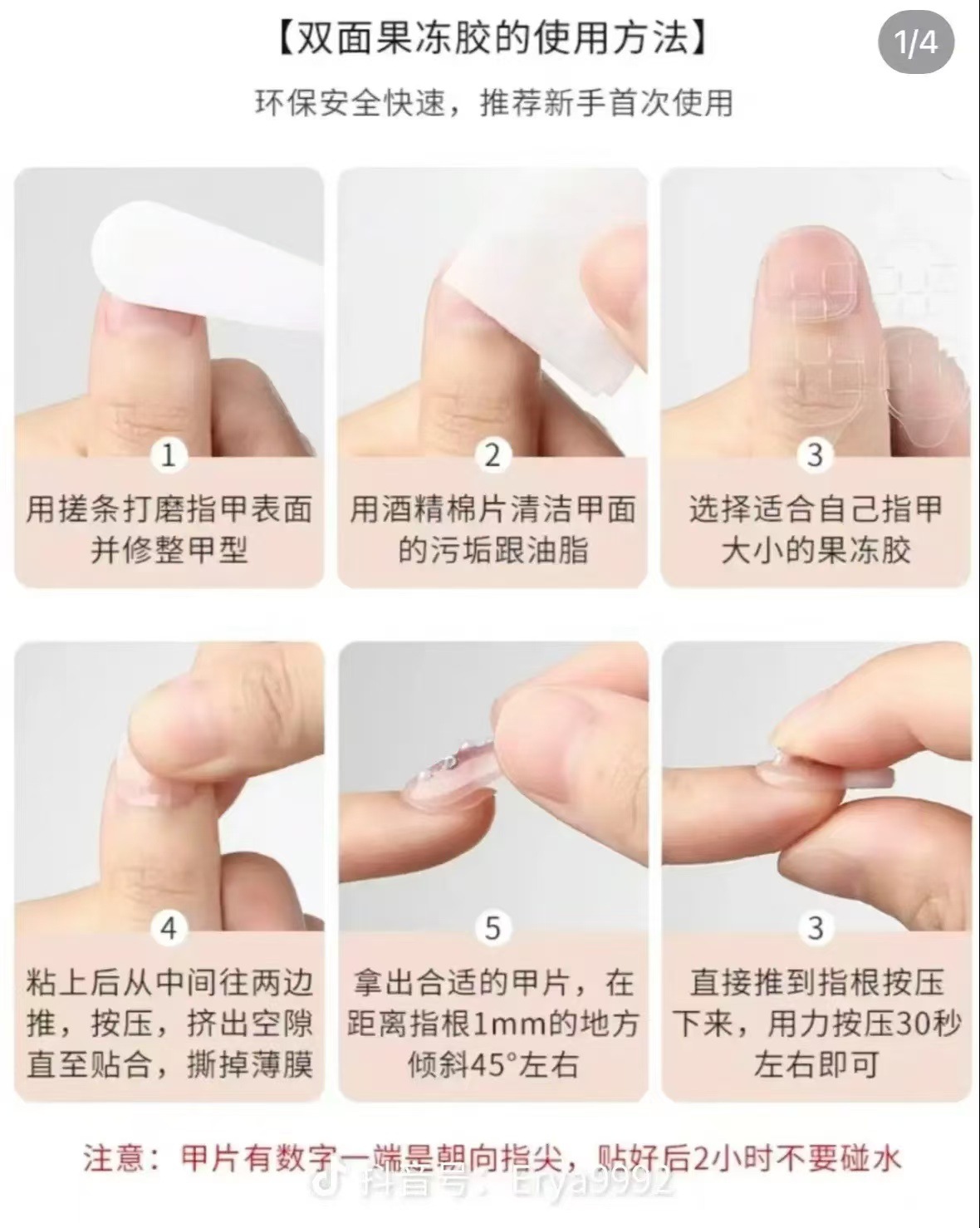 【双面果冻胶的使用方法】

1/4

环保安全快速，推荐新手首次使用

1
用搓条打磨指甲表面并修整甲型

2
用酒精棉片清洁甲面的污垢跟油脂

3
选择适合自己指甲大小的果冻胶

4
粘上后从中间往两边推，按压，挤出空隙直至贴合，撕掉薄膜

5
拿出合适的甲片，在距离指根1mm的地方倾斜45°左右

3
直接推到指根按压下来，用力按压30秒左右即可

注意：甲片有数字一端是朝向指尖，贴好后2小时不要碰水

抖音号：Erya9992