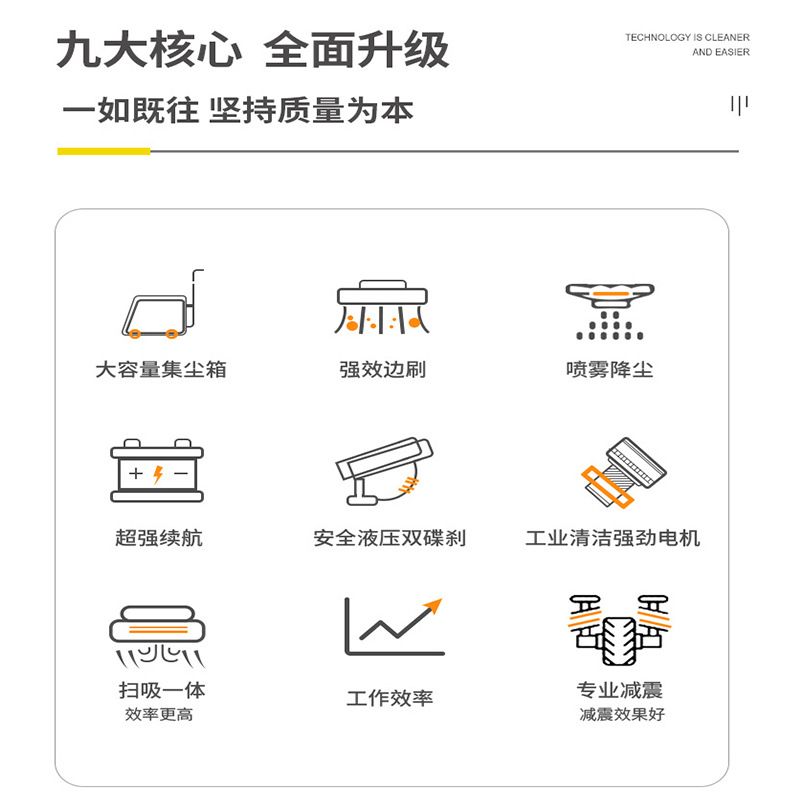 九大核心 全面升级

TECHNOLOGY IS CLEANER AND EASIER

一如既往 坚持质量为本

大容量集尘箱

强效边刷

喷雾降尘

超强续航

安全液压双碟刹

工业清洁强劲电机

扫吸一体
效率更高

工作效率

专业减震
减震效果好