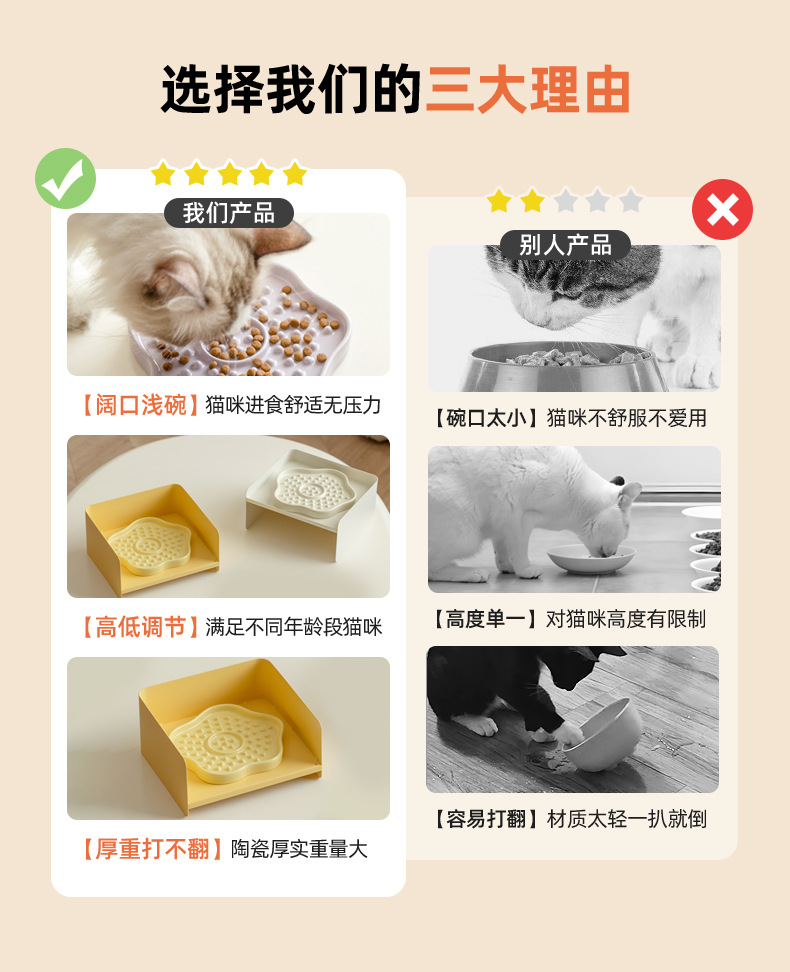 选择我们的三大理由

我们产品

【阔口浅碗】猫咪进食舒适无压力

【高低调节】满足不同年龄段猫咪

【厚重打不翻】陶瓷厚实重量大

别人产品

【碗口太小】猫咪不舒服不爱用

【高度单一】对猫咪高度有限制

【容易打翻】材质太轻一扒就倒